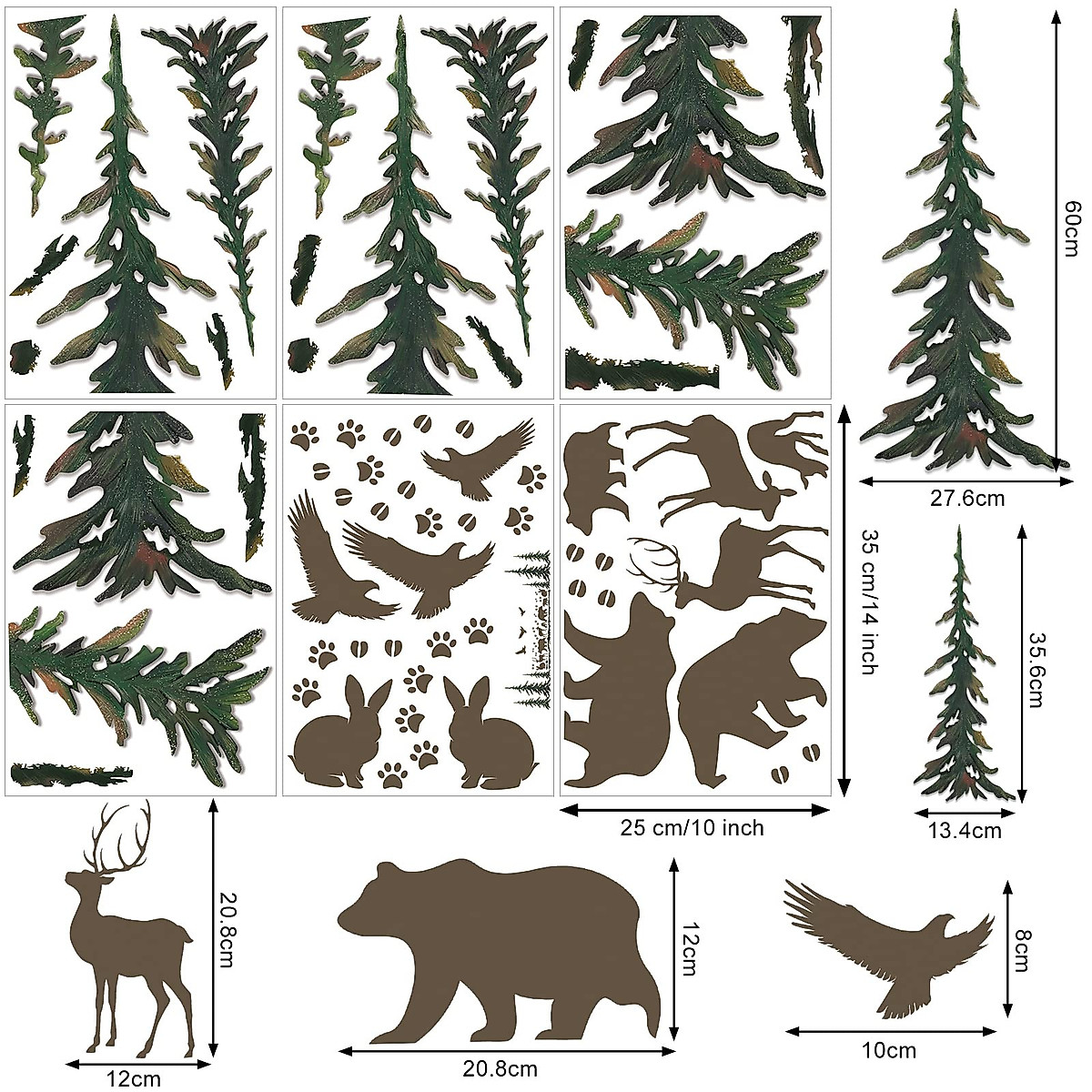 60cm
27.6cm
35 cm/14 inch
35.6cm
25 cm/10 inch
13.4cm
20.8cm
12cm
12cm
20.8cm
8cm
10cm