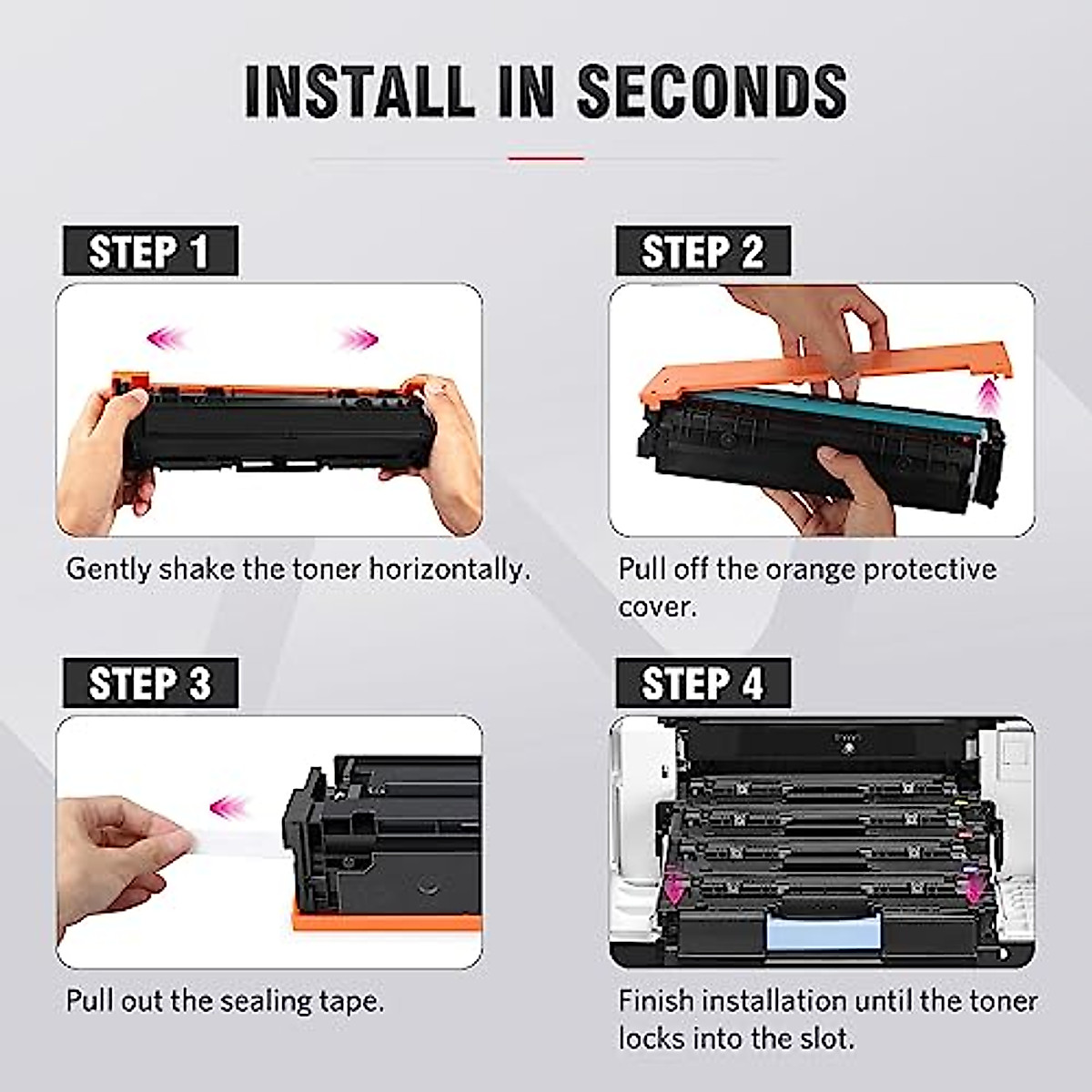 INSTALL IN SECONDS

STEP 1

Gently shake the toner horizontally.

STEP 2

Pull off the orange protective cover.

STEP 3

Pull out the sealing tape.

STEP 4

Finish installation until the toner locks into the slot.