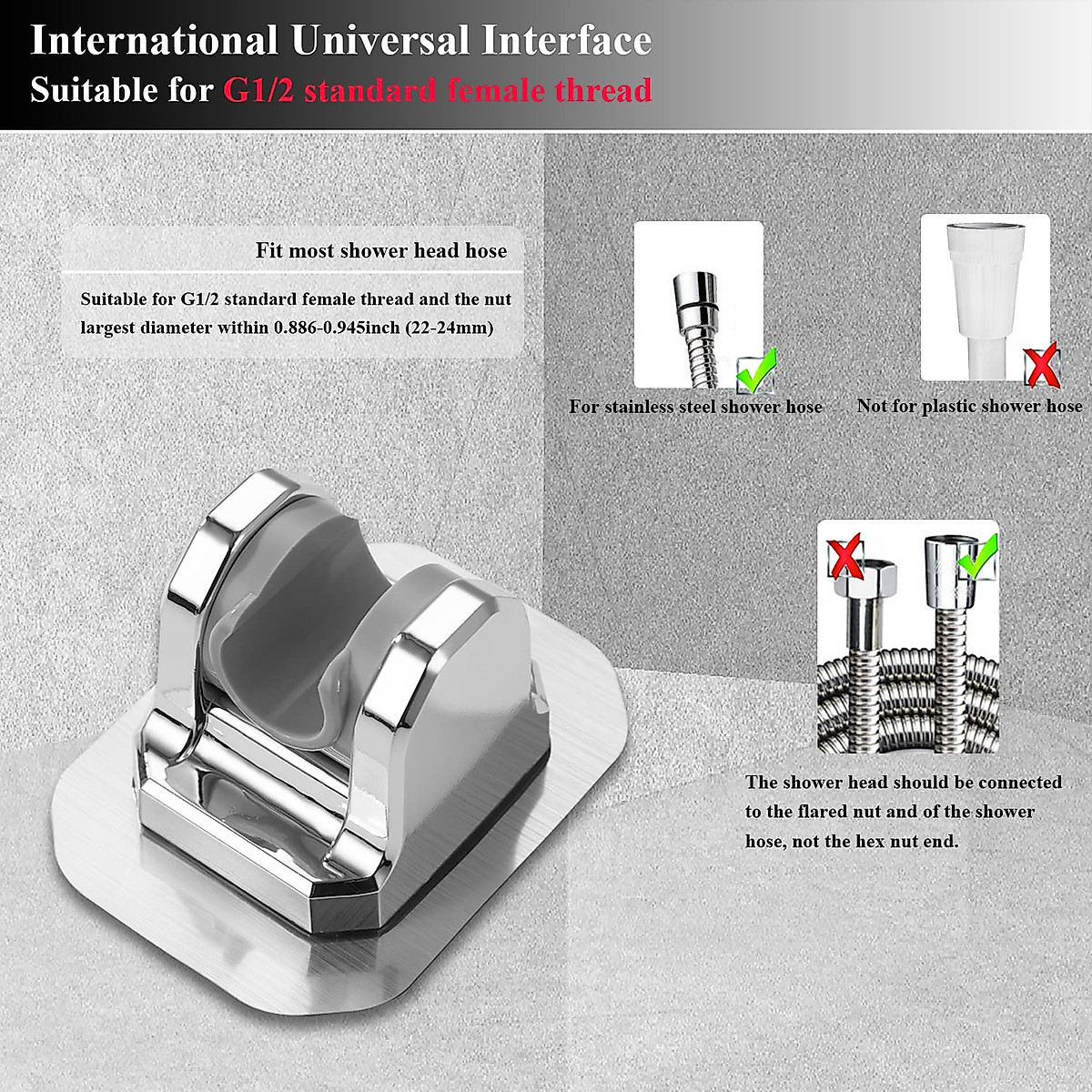 International Universal Interface
Suitable for G1/2 standard female thread

Fit most shower head hose

Suitable for G1/2 standard female thread and the nut largest diameter within 0.886-0.945inch (22-24mm)

For stainless steel shower hose

Not for plastic shower hose

The shower head should be connected to the flared nut and of the shower hose, not the hex nut end.