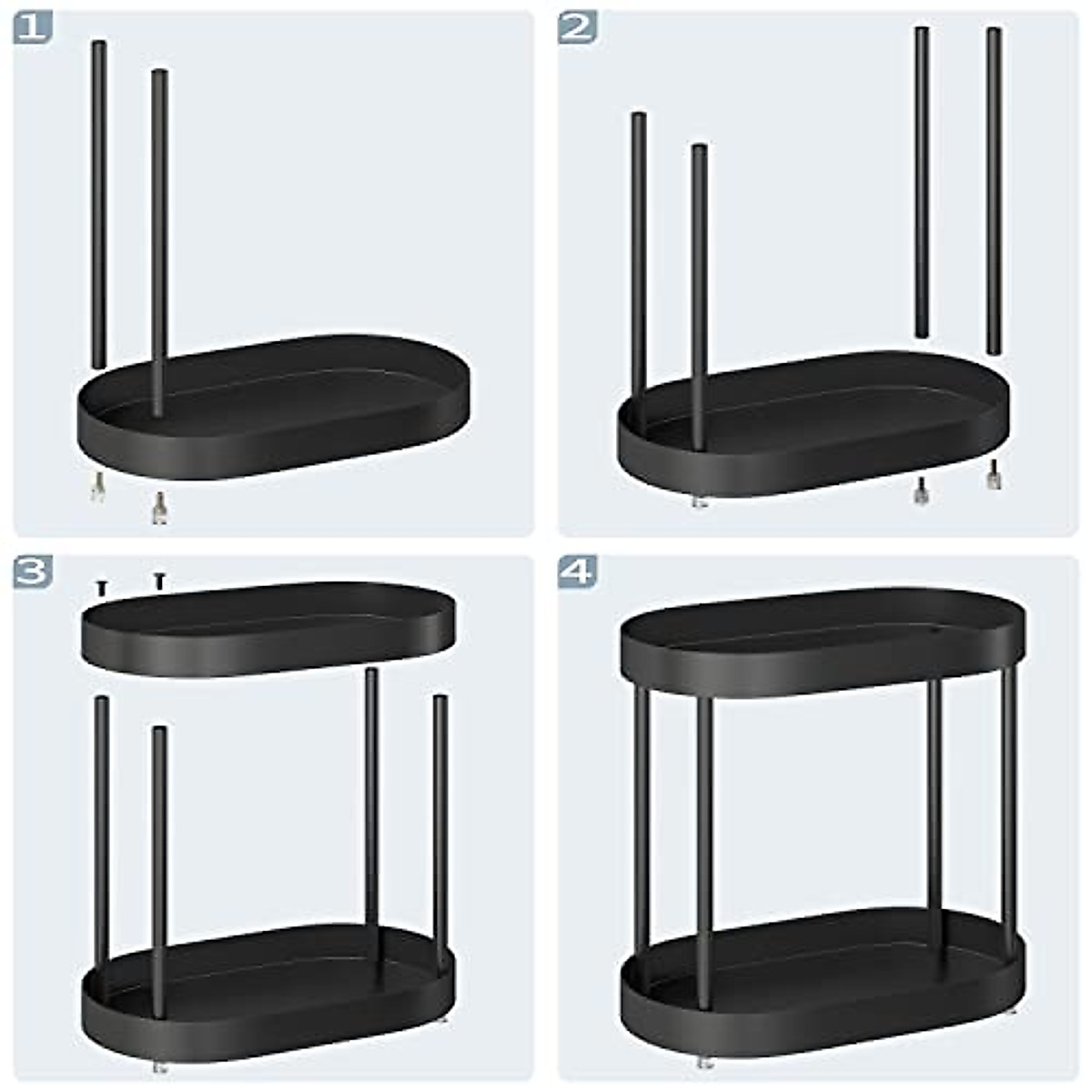 1

2

3

4