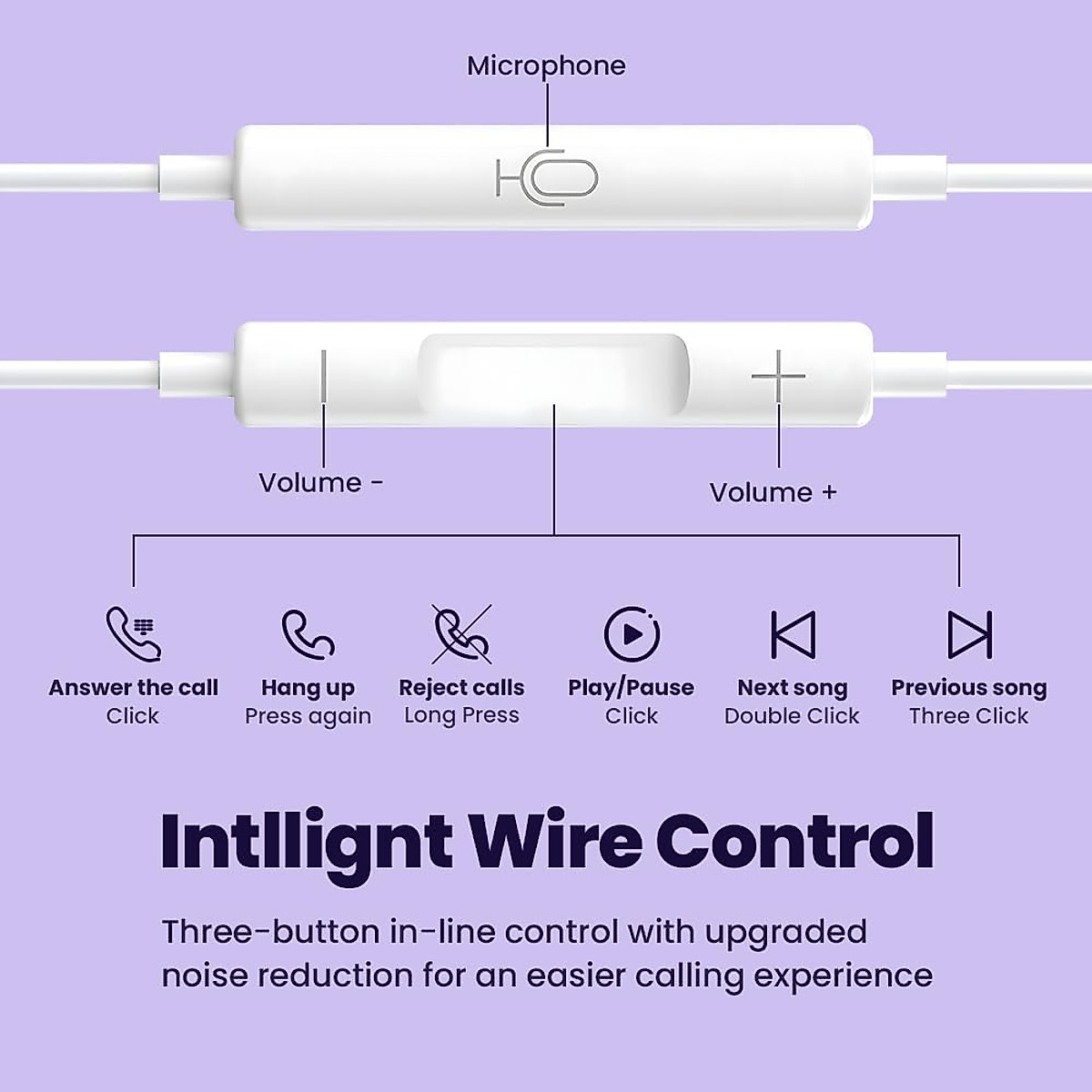 Microphone

Volume -

Volume +

Answer the call
Click

Hang up
Press again

Reject calls
Long Press

Play/Pause
Click

Next song
Double Click

Previous song
Three Click

Intllignt Wire Control

Three-button in-line control with upgraded noise reduction for an easier calling experience