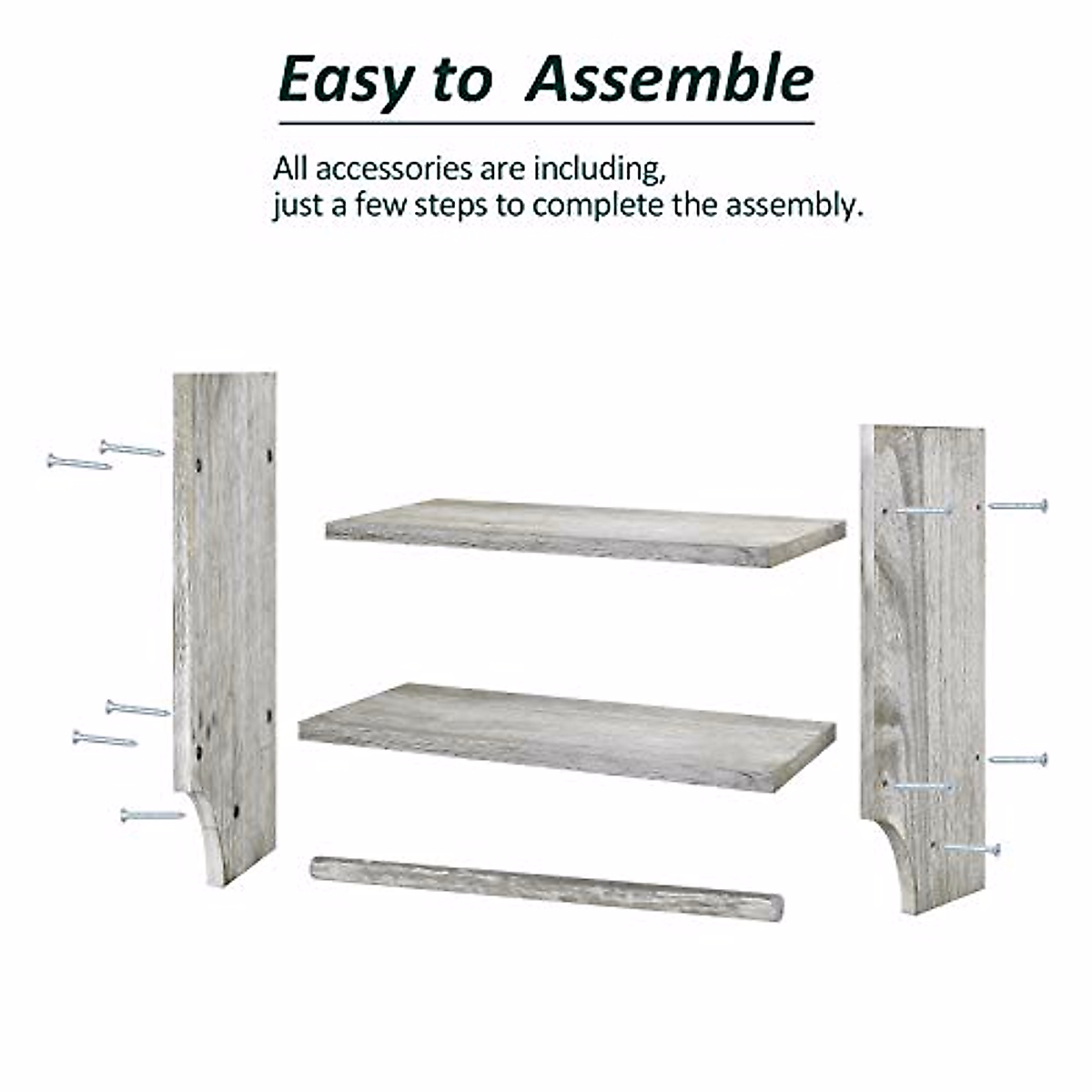 Easy to Assemble

All accessories are including,
just a few steps to complete the assembly.