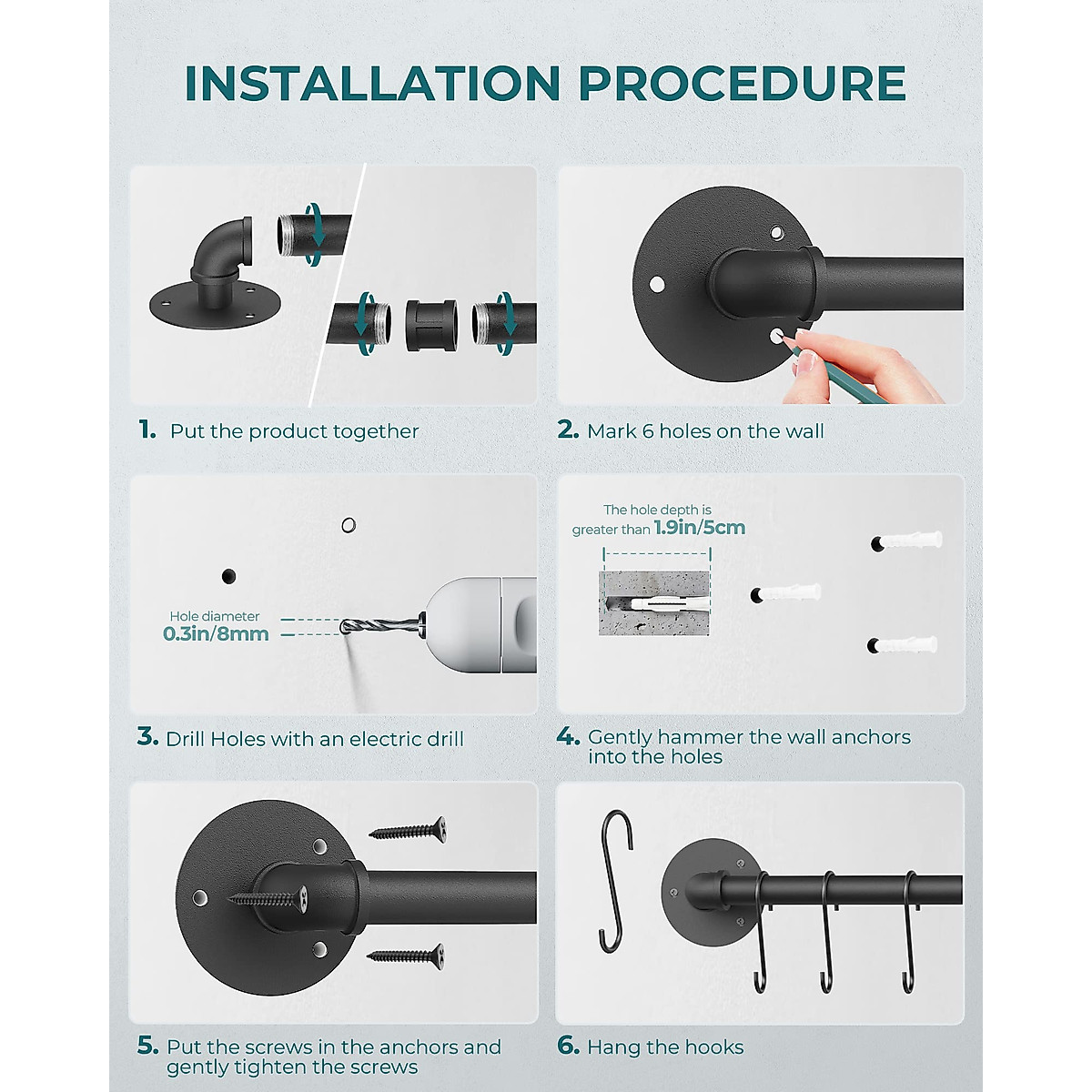 INSTALLATION PROCEDURE

1. Put the product together

2. Mark 6 holes on the wall

Hole diameter
0.3in/8mm

3. Drill Holes with an electric drill

The hole depth is greater than 1.9in/5cm

4. Gently hammer the wall anchors into the holes

5. Put the screws in the anchors and gently tighten the screws

6. Hang the hooks