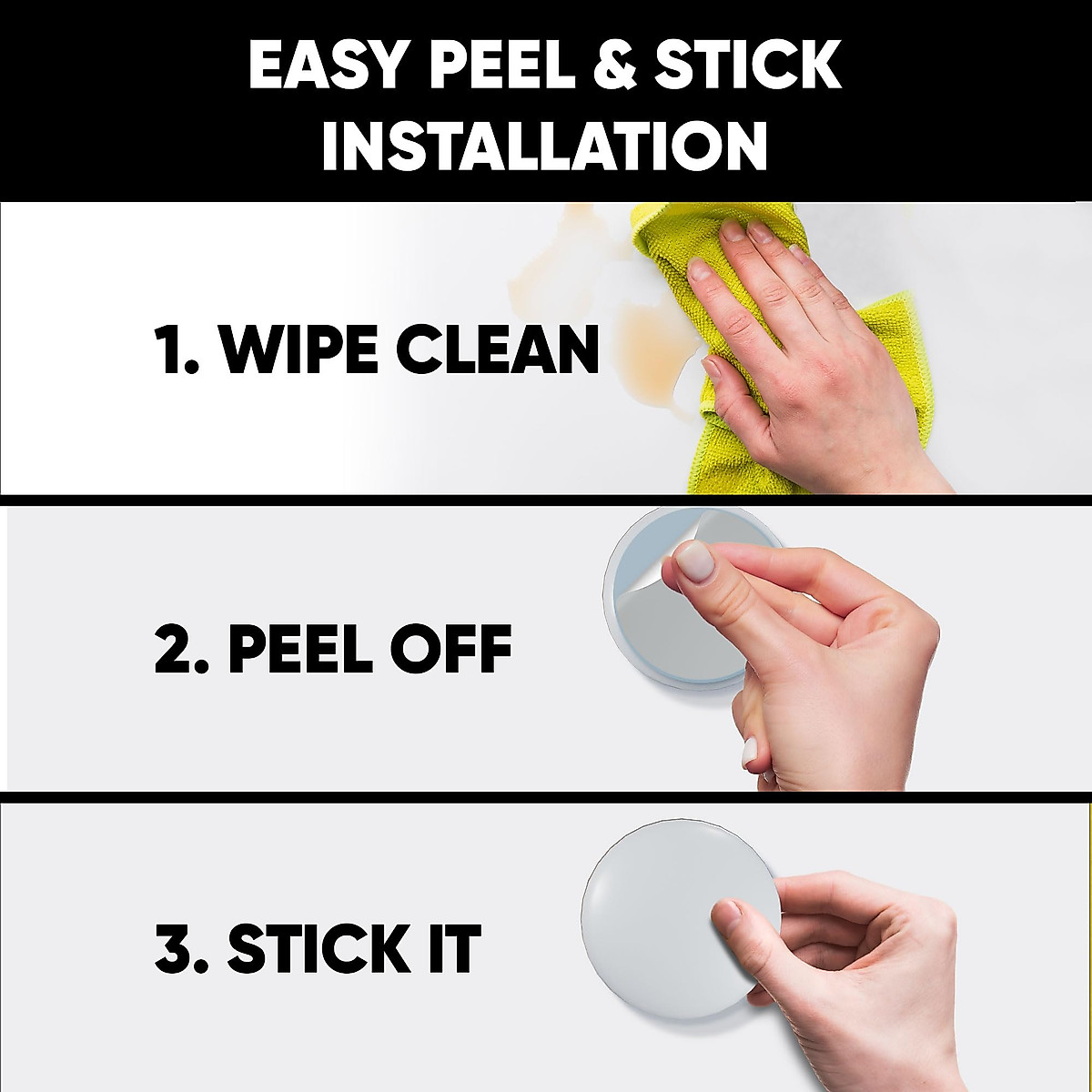 EASY PEEL & STICK INSTALLATION

1. WIPE CLEAN

2. PEEL OFF

3. STICK IT