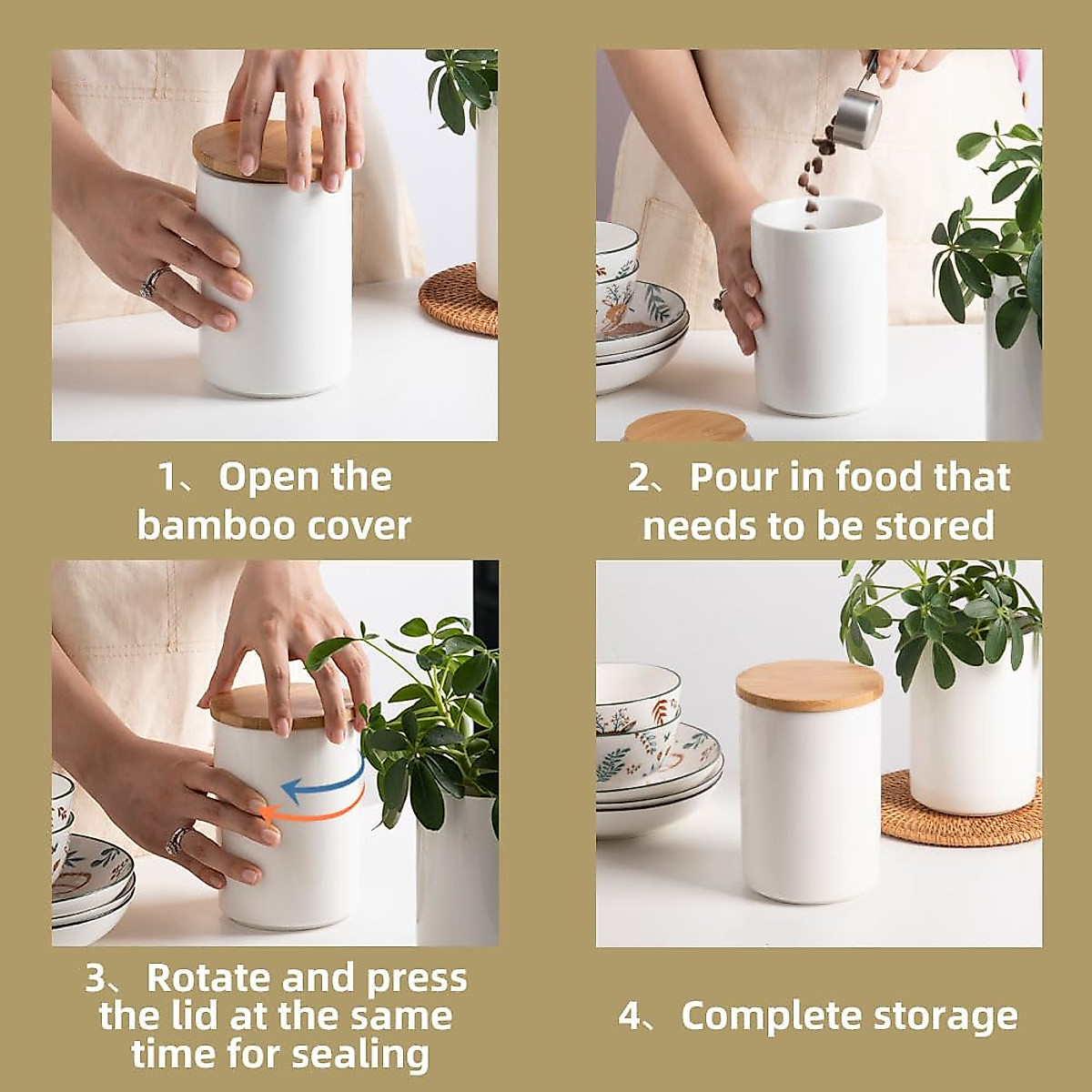 1、Open the bamboo cover

2、Pour in food that needs to be stored

3、Rotate and press the lid at the same time for sealing

4、Complete storage