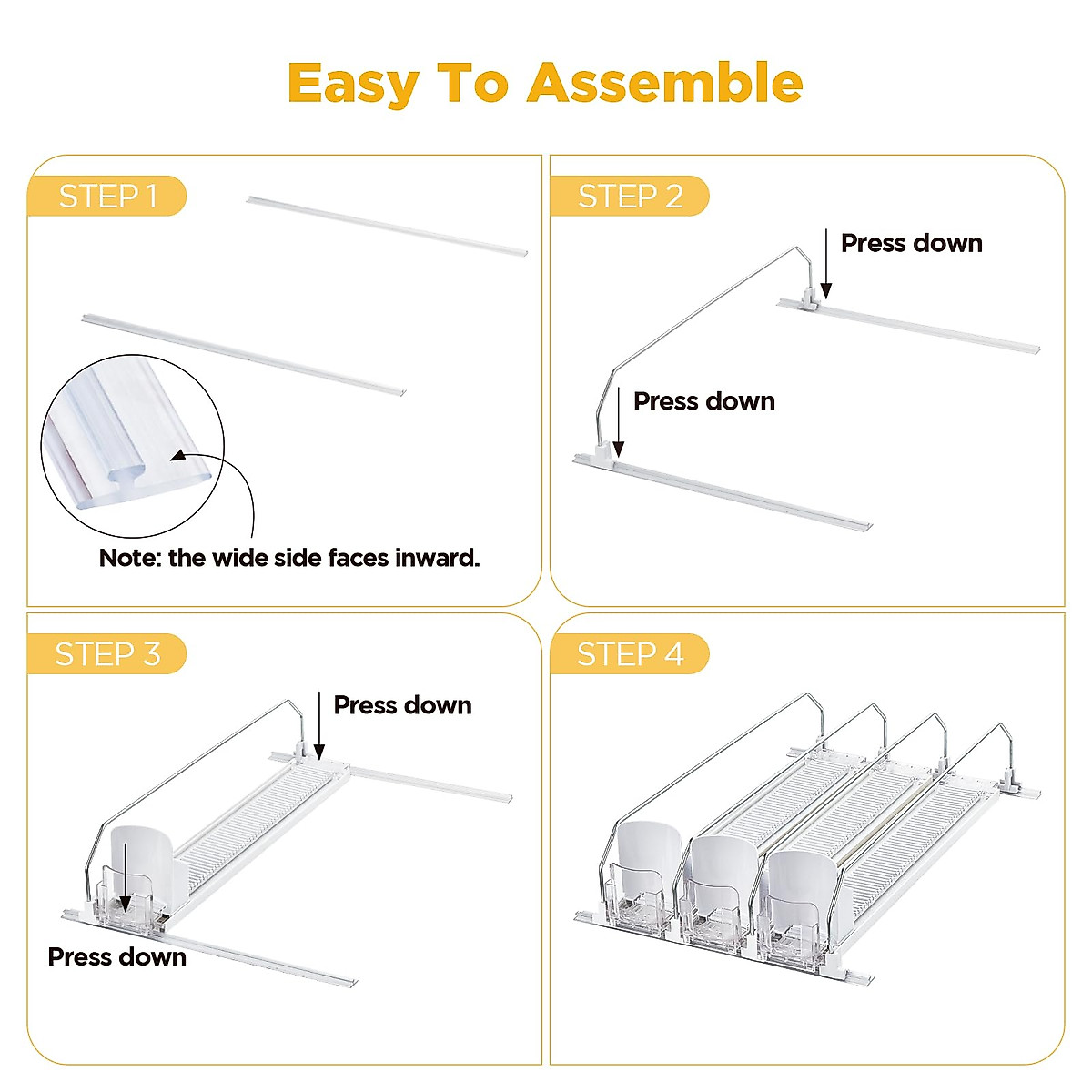 Easy To Assemble

STEP 1

Note: the wide side faces inward.

STEP 2

Press down

Press down

STEP 3

Press down

Press down

STEP 4