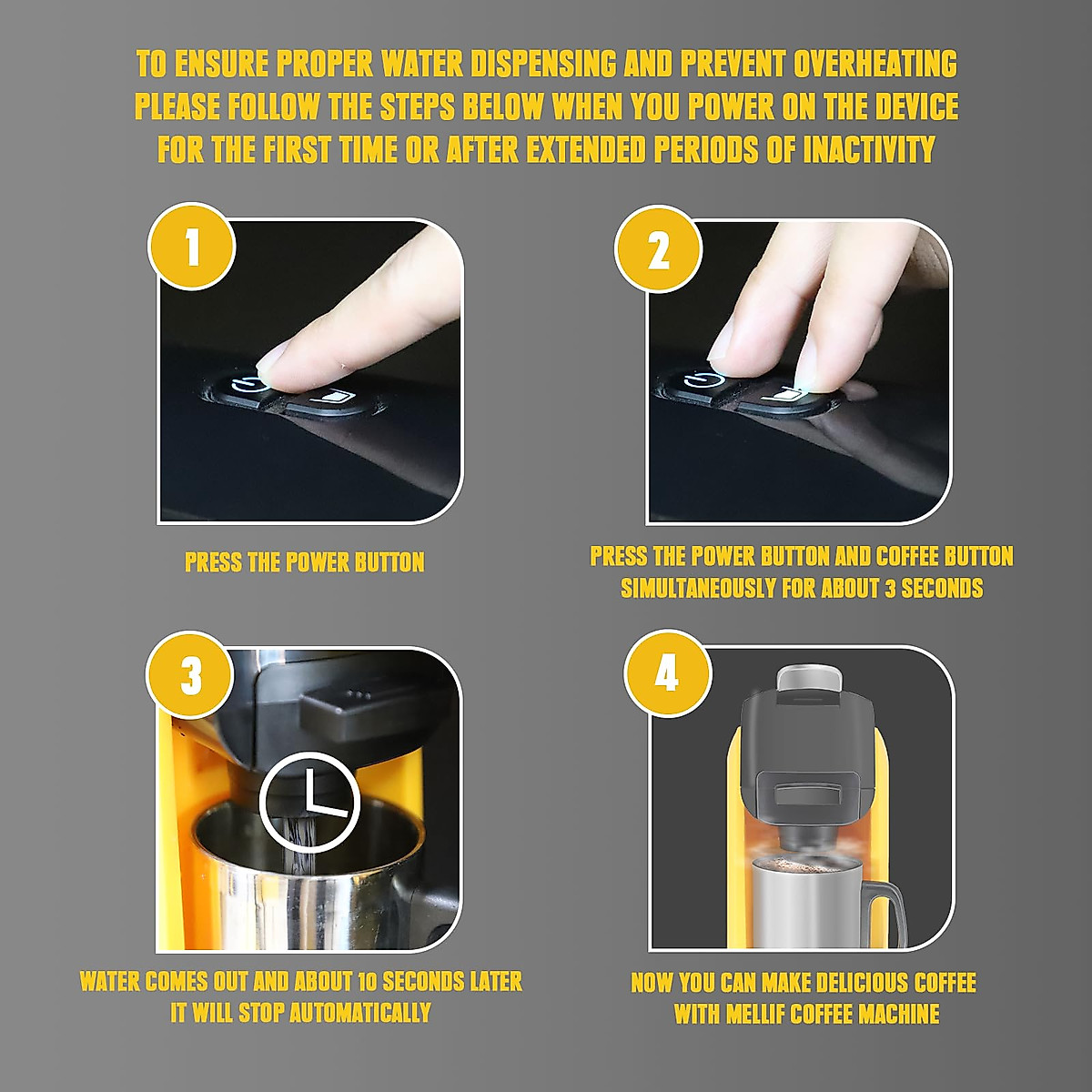 TO ENSURE PROPER WATER DISPENSING AND PREVENT OVERHEATING PLEASE FOLLOW THE STEPS BELOW WHEN YOU POWER ON THE DEVICE FOR THE FIRST TIME OR AFTER EXTENDED PERIODS OF INACTIVITY

1

PRESS THE POWER BUTTON

2

PRESS THE POWER BUTTON AND COFFEE BUTTON SIMULTANEOUSLY FOR ABOUT 3 SECONDS

3

WATER COMES OUT AND ABOUT 10 SECONDS LATER IT WILL STOP AUTOMATICALLY

4

NOW YOU CAN MAKE DELICIOUS COFFEE WITH MELLIF COFFEE MACHINE