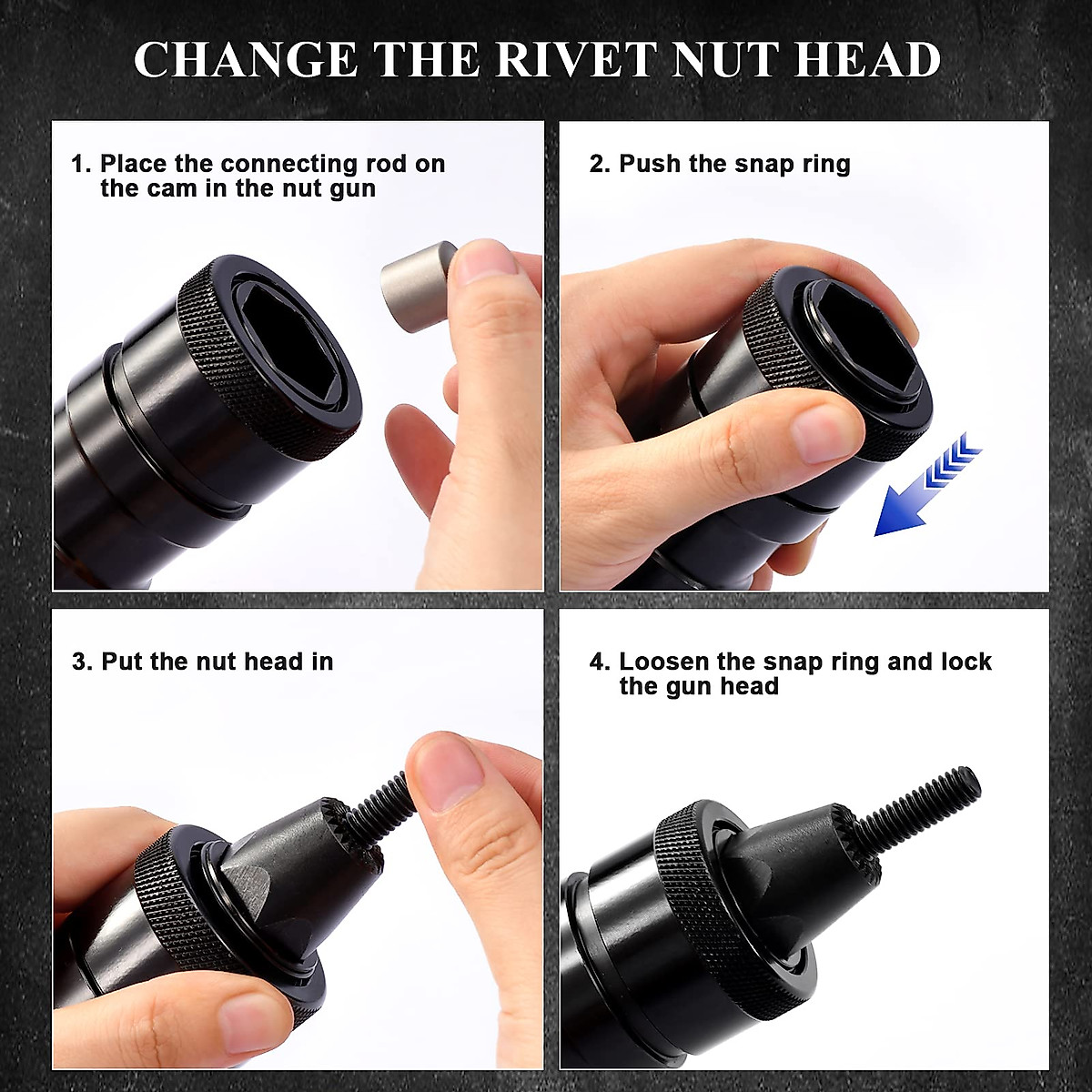 CHANGE THE RIVET NUT HEAD

1. Place the connecting rod on the cam in the nut gun

2. Push the snap ring

3. Put the nut head in

4. Loosen the snap ring and lock the gun head