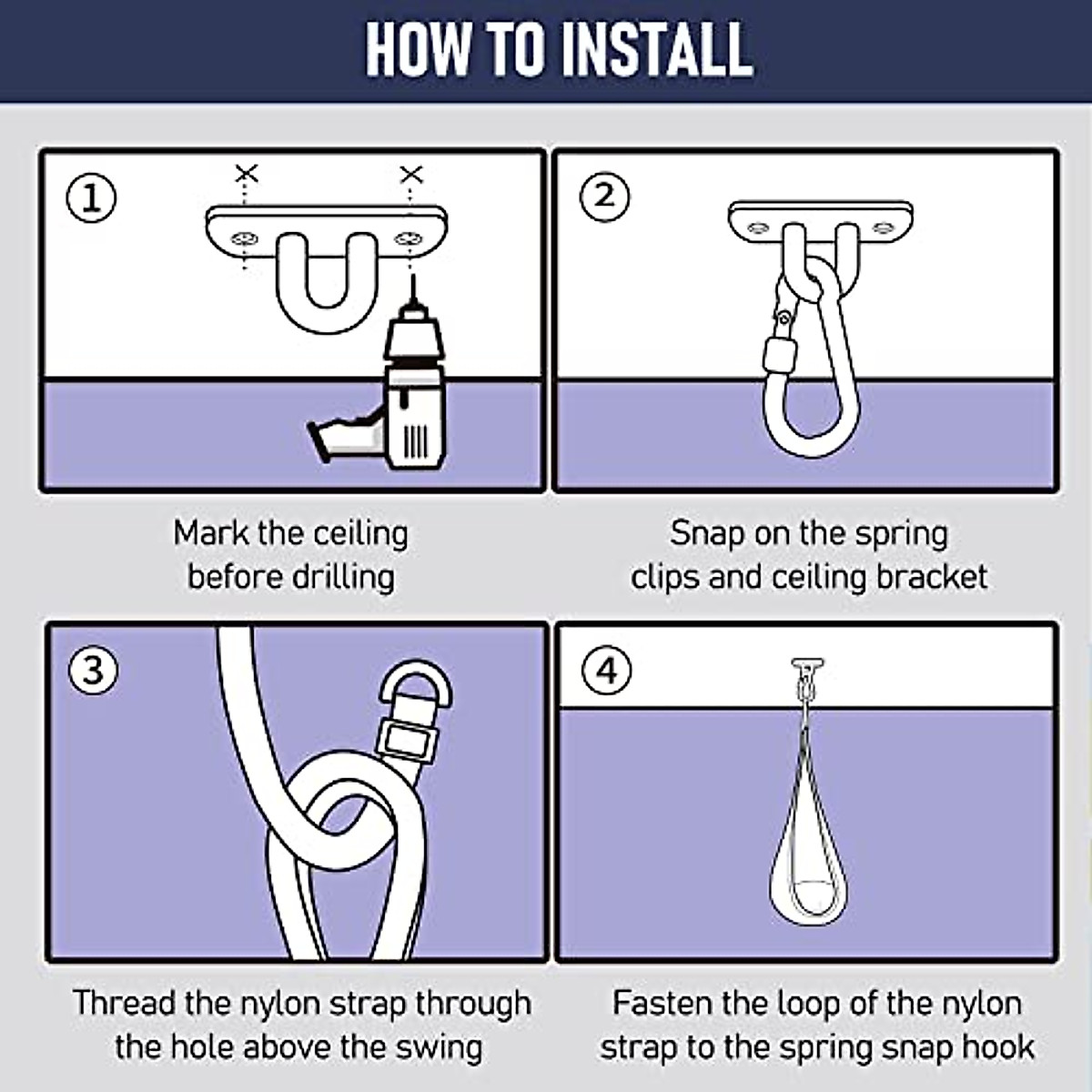 HOW TO INSTALL

①

Mark the ceiling before drilling

②

Snap on the spring clips and ceiling bracket

③

Thread the nylon strap through the hole above the swing

④

Fasten the loop of the nylon strap to the spring snap hook