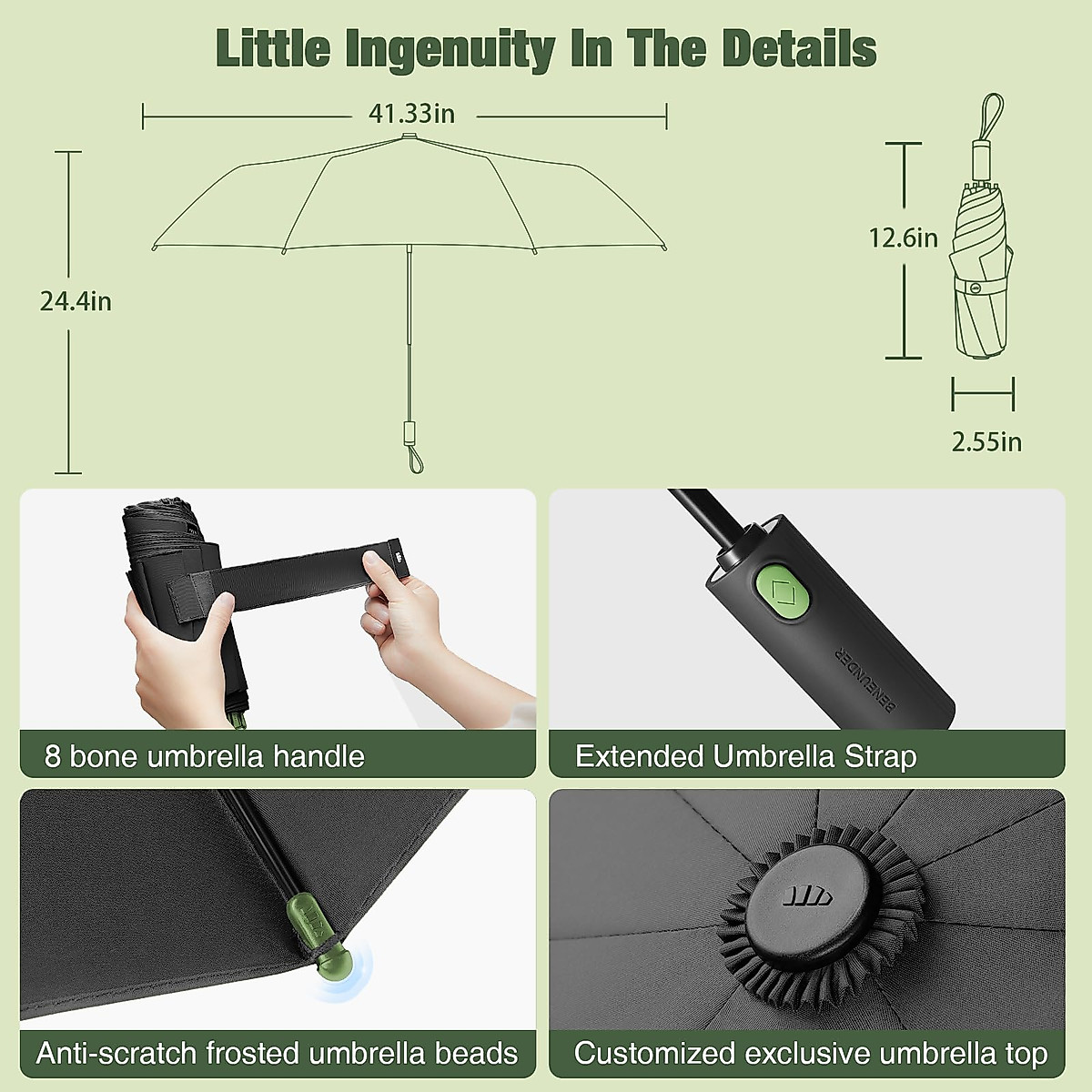 Little Ingenuity In The Details

41.33in

24.4in

12.6in

2.55in

BENEUNDER

8 bone umbrella handle

Extended Umbrella Strap

Anti-scratch frosted umbrella beads

Customized exclusive umbrella top