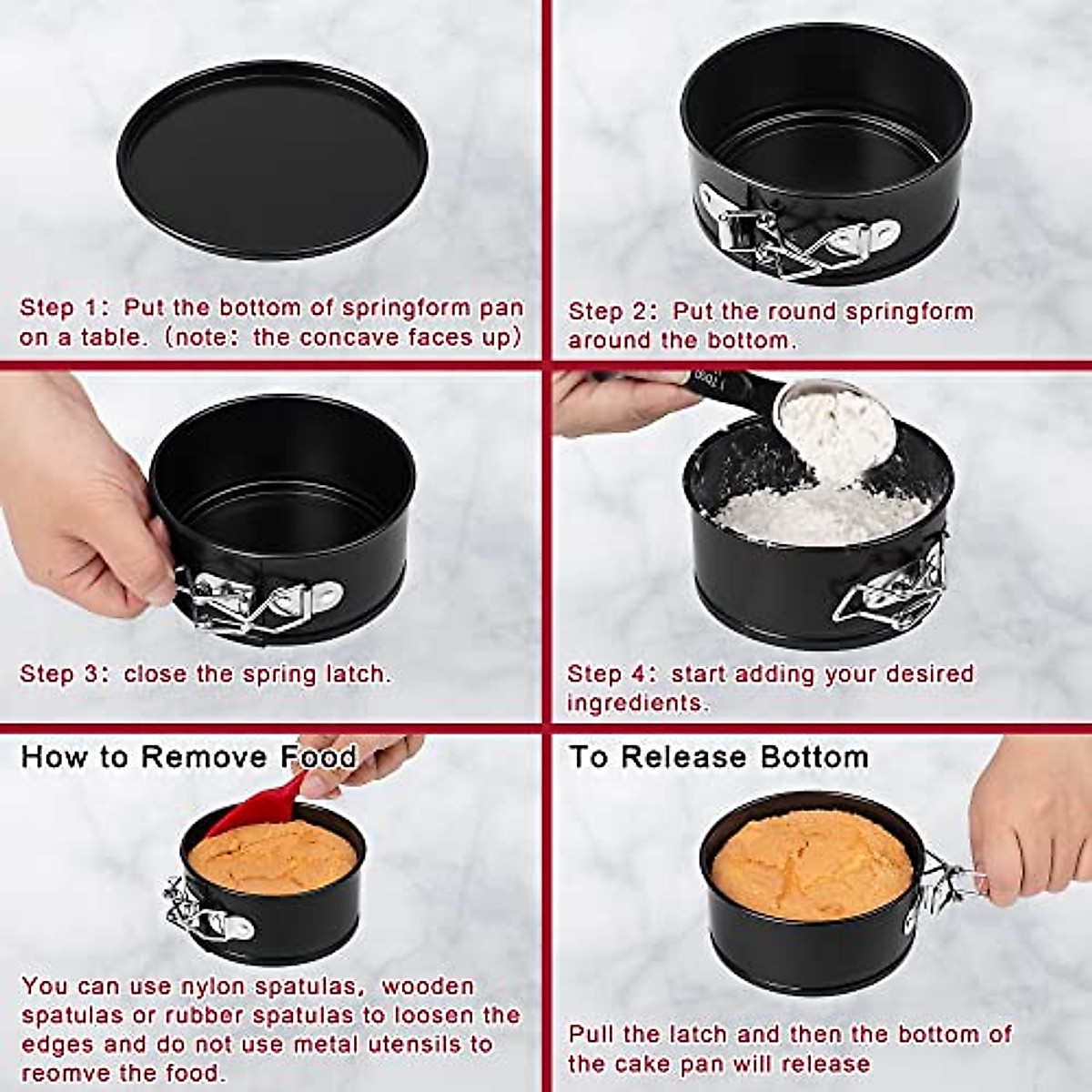 Step 1: Put the bottom of springform pan on a table. (note: the concave faces up)

Step 2: Put the round springform around the bottom.

Step 3: close the spring latch.

Step 4: start adding your desired ingredients.

How to Remove Food

You can use nylon spatulas, wooden spatulas or rubber spatulas to loosen the edges and do not use metal utensils to reomve the food.

To Release Bottom

Pull the latch and then the bottom of the cake pan will release