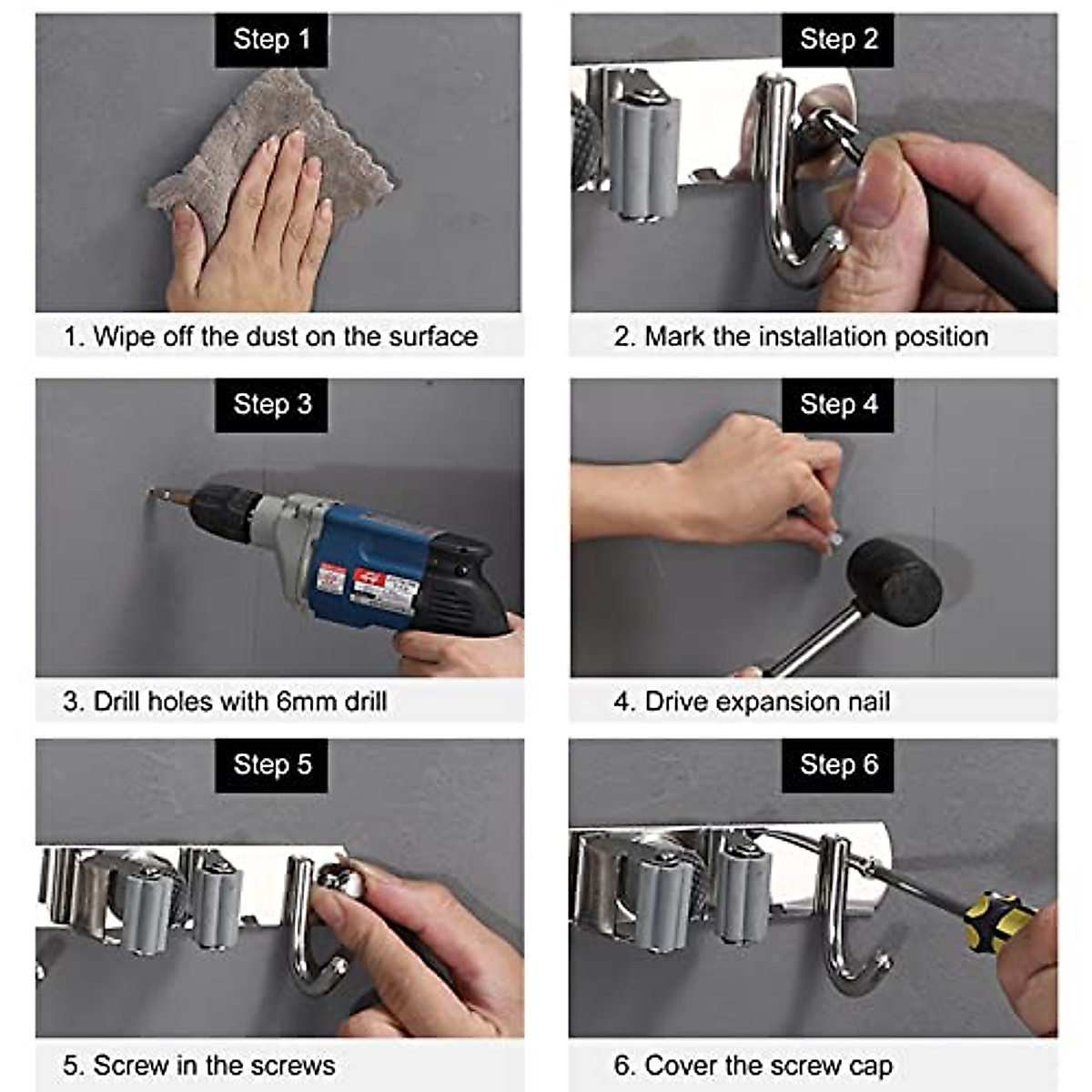 Step 1

1. Wipe off the dust on the surface

Step 2

2. Mark the installation position

Step 3

3. Drill holes with 6mm drill

Step 4

4. Drive expansion nail

Step 5

5. Screw in the screws

Step 6

6. Cover the screw cap