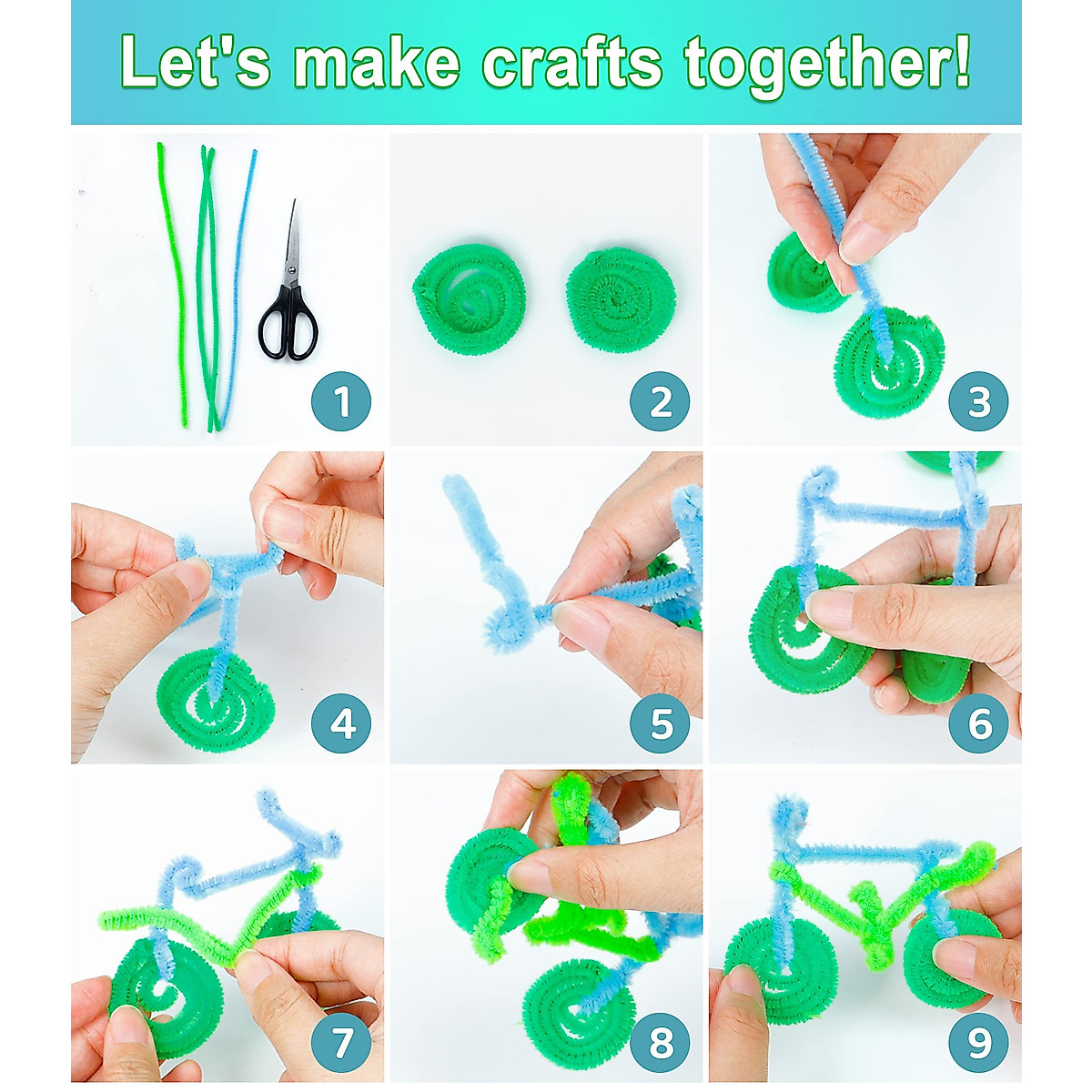 Let's make crafts together!

1

2

3

4

5

6

7

8

9