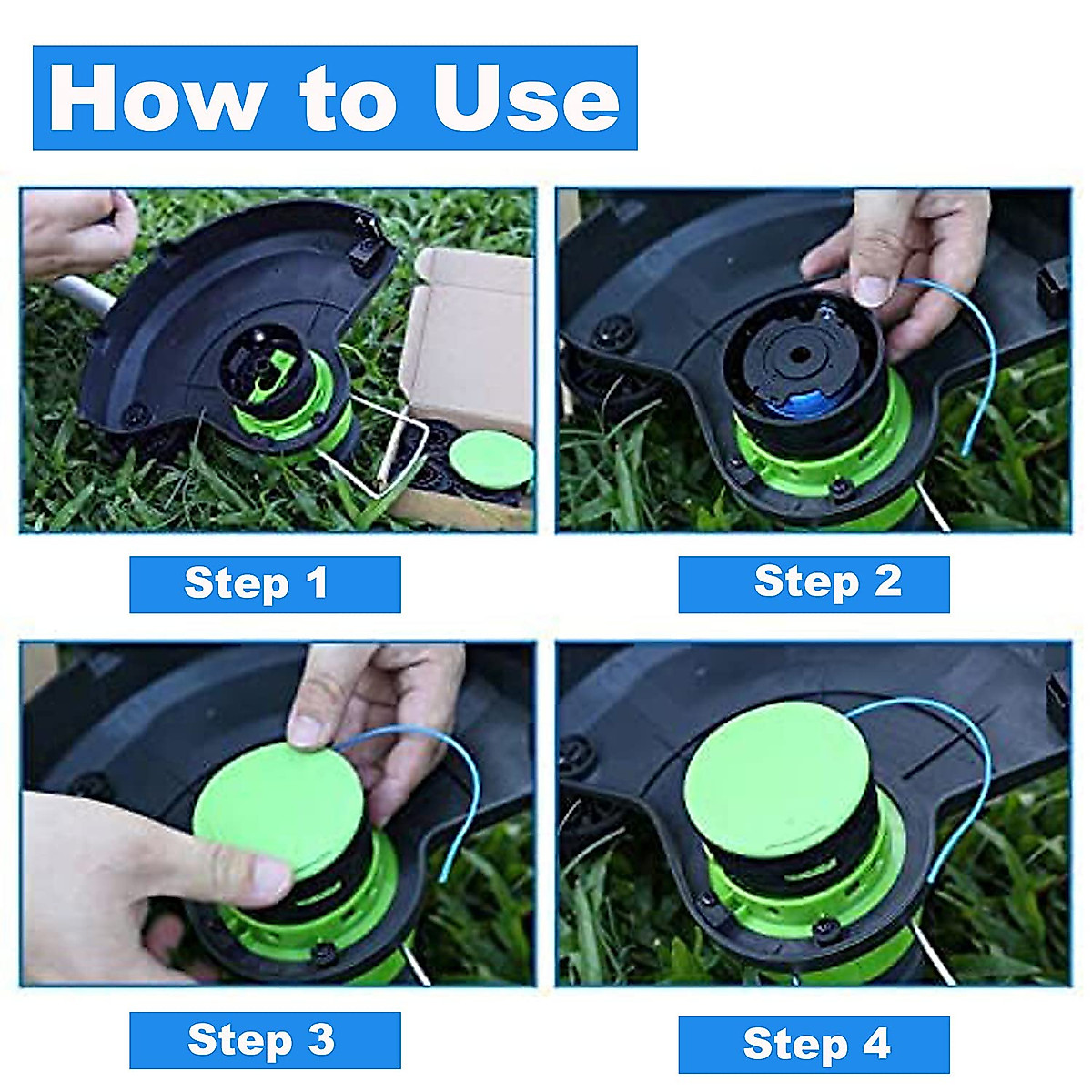 How to Use

Step 1

Step 2

Step 3

Step 4