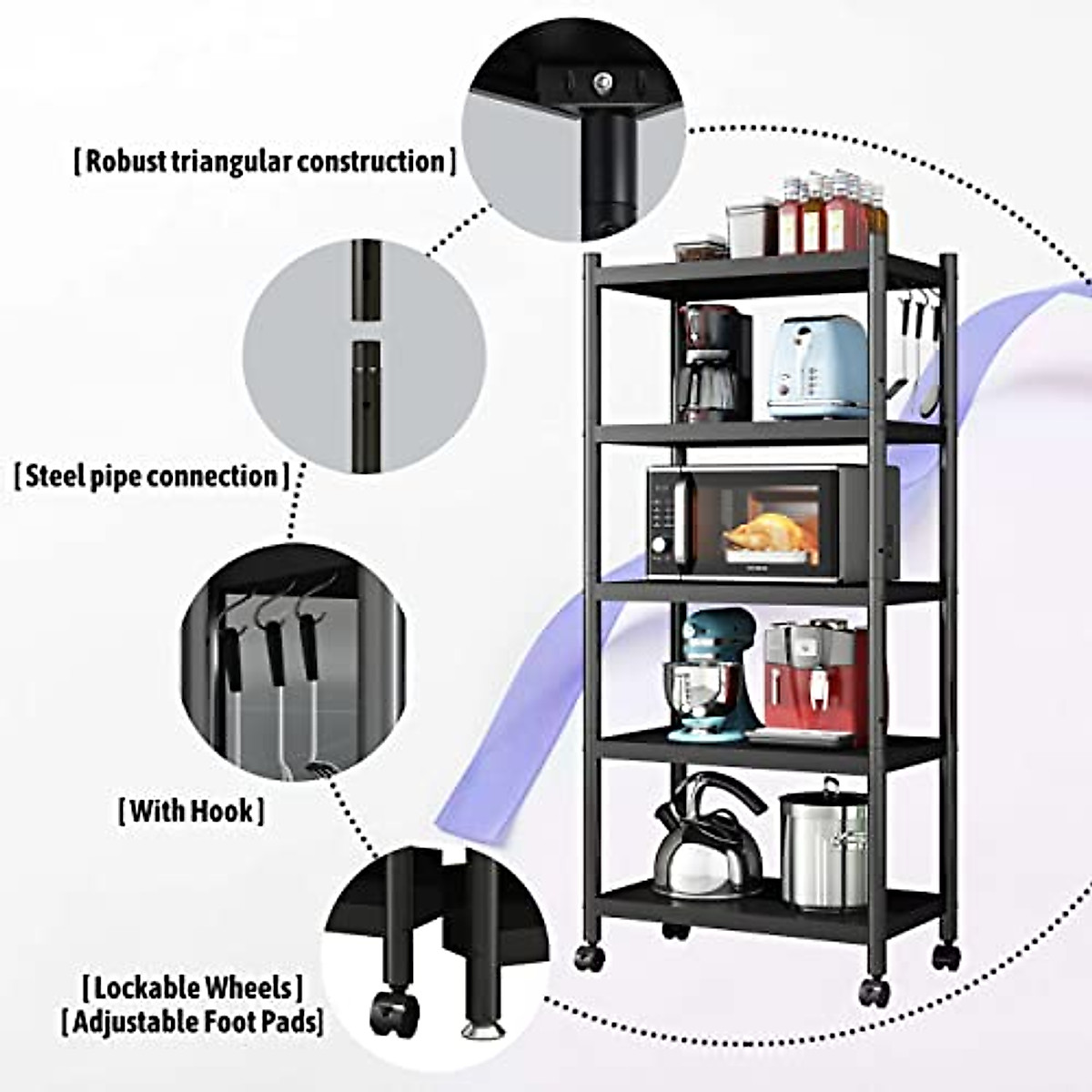 [ Robust triangular construction ]

[ Steel pipe connection ]

[ With Hook ]

[ Lockable Wheels ]
[ Adjustable Foot Pads]