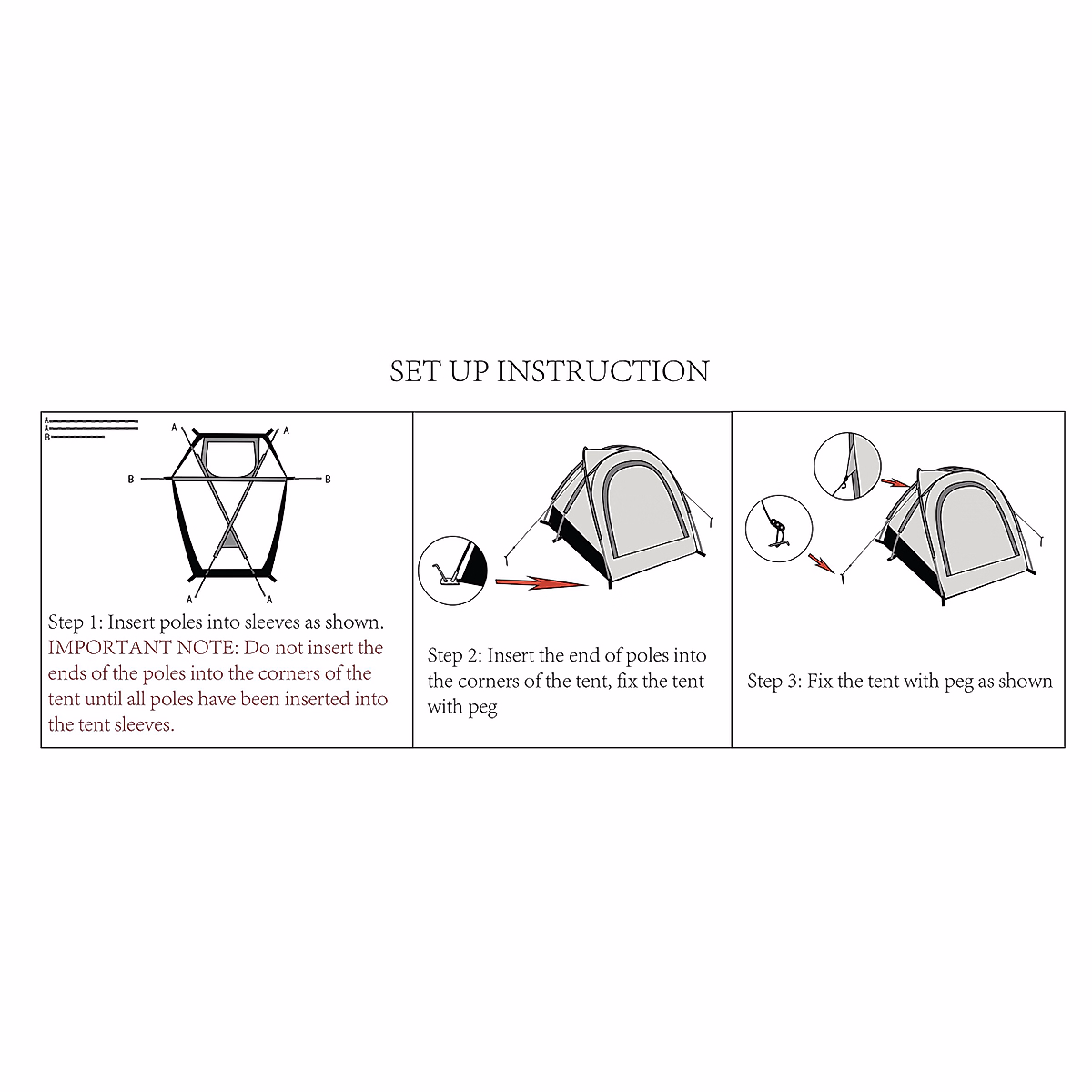 SET UP INSTRUCTION

A
A
B

A A
B B
A A

Step 1: Insert poles into sleeves as shown.
IMPORTANT NOTE: Do not insert the ends of the poles into the corners of the tent until all poles have been inserted into the tent sleeves.

Step 2: Insert the end of poles into the corners of the tent, fix the tent with peg

Step 3: Fix the tent with peg as shown