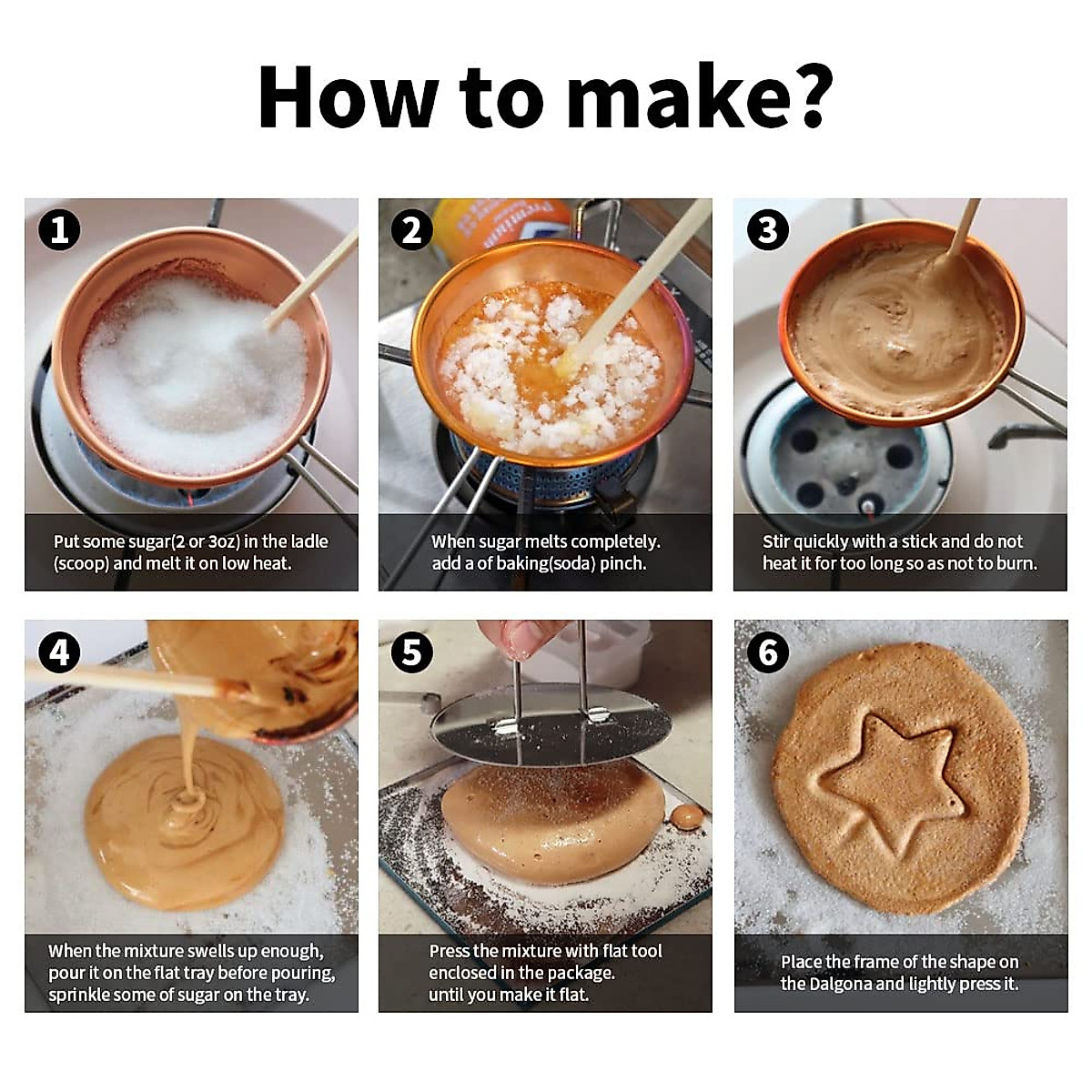 How to make?

1
Put some sugar(2 or 3oz) in the ladle (scoop) and melt it on low heat.

2
When sugar melts completely. add a of baking(soda) pinch.

3
Stir quickly with a stick and do not heat it for too long so as not to burn.

4
When the mixture swells up enough, pour it on the flat tray before pouring, sprinkle some of sugar on the tray.

5
Press the mixture with flat tool enclosed in the package. until you make it flat.

6
Place the frame of the shape on the Dalgona and lightly press it.