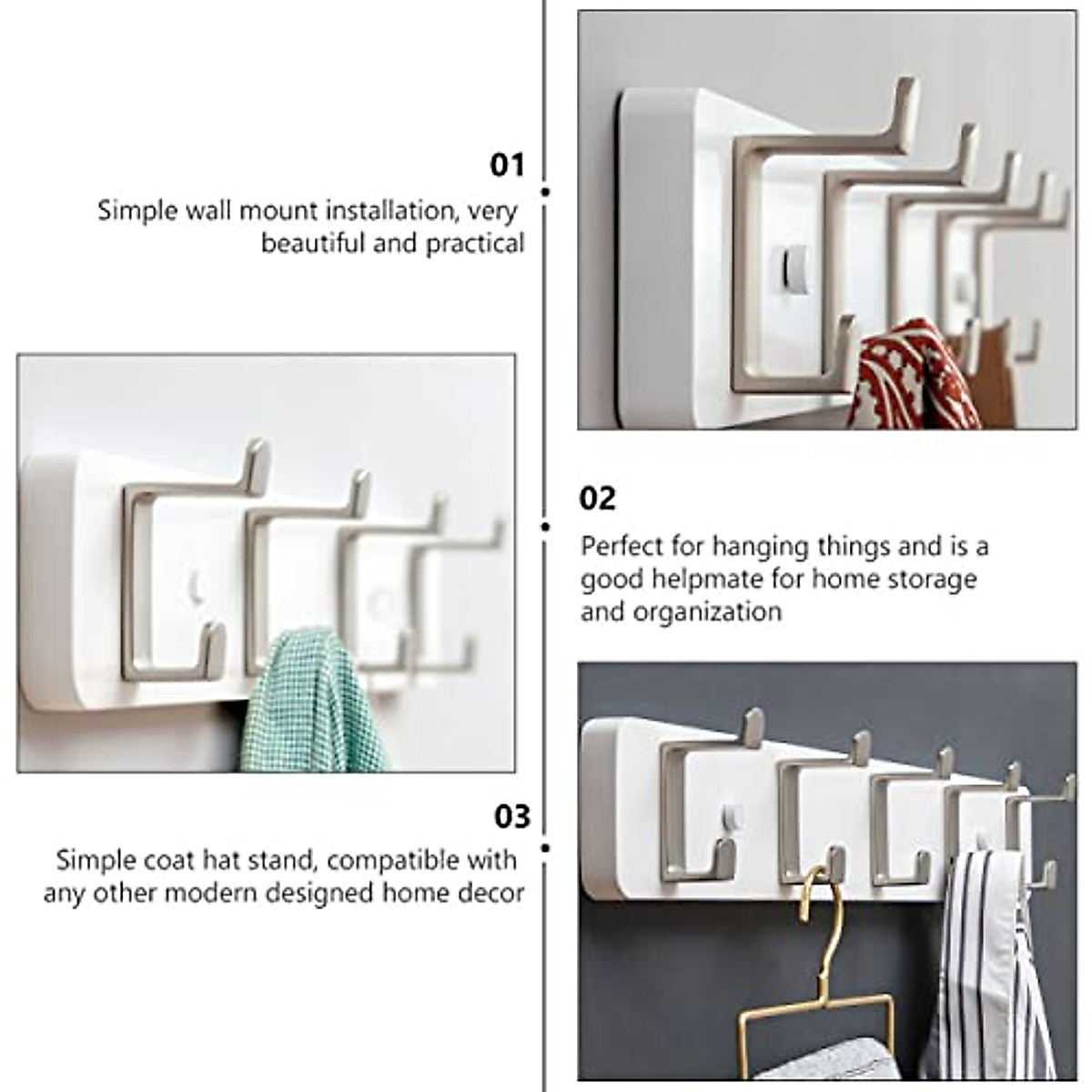 01

Simple wall mount installation, very beautiful and practical

02

Perfect for hanging things and is a good helpmate for home storage and organization

03

Simple coat hat stand, compatible with any other modern designed home decor