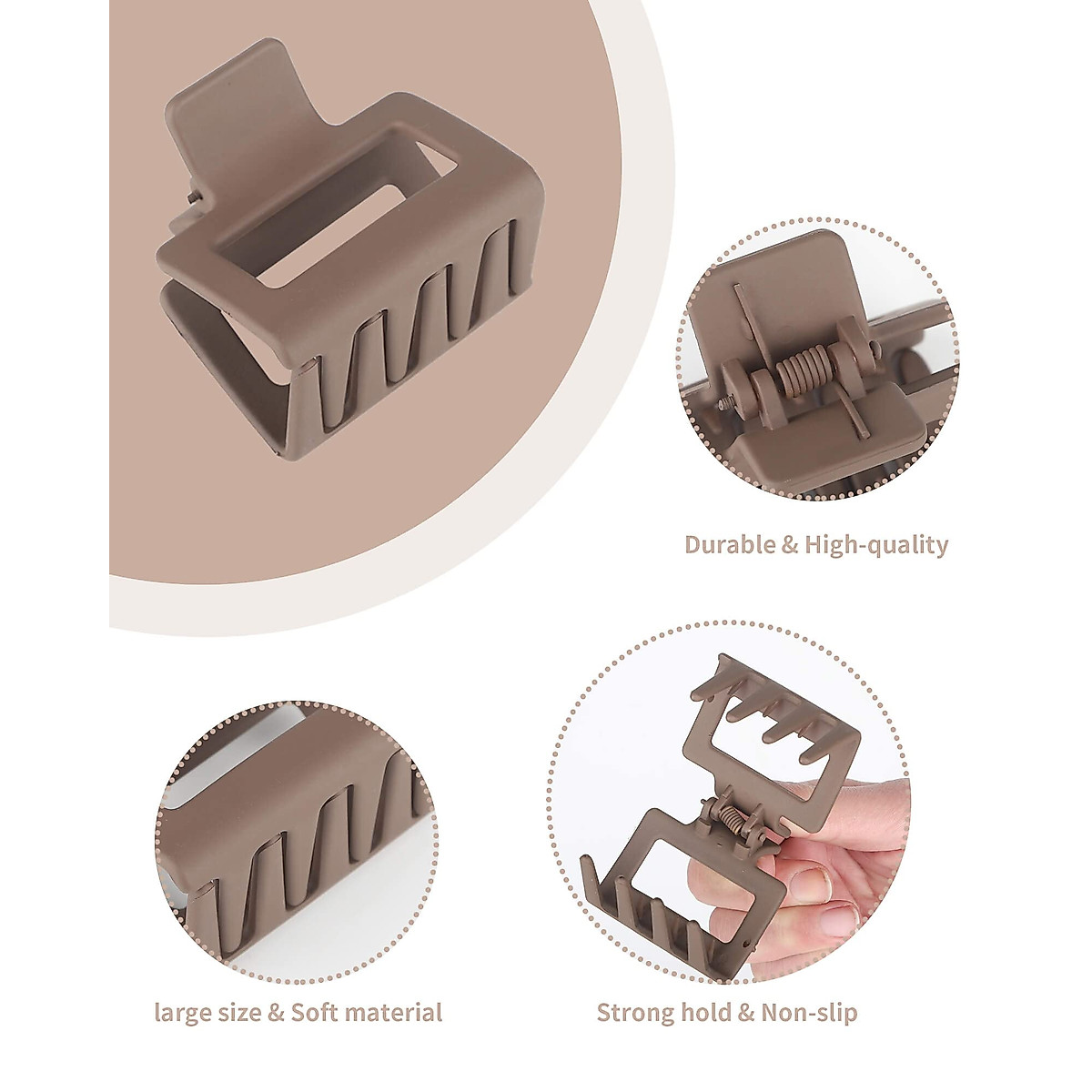 Durable & High-quality

large size & Soft material

Strong hold & Non-slip