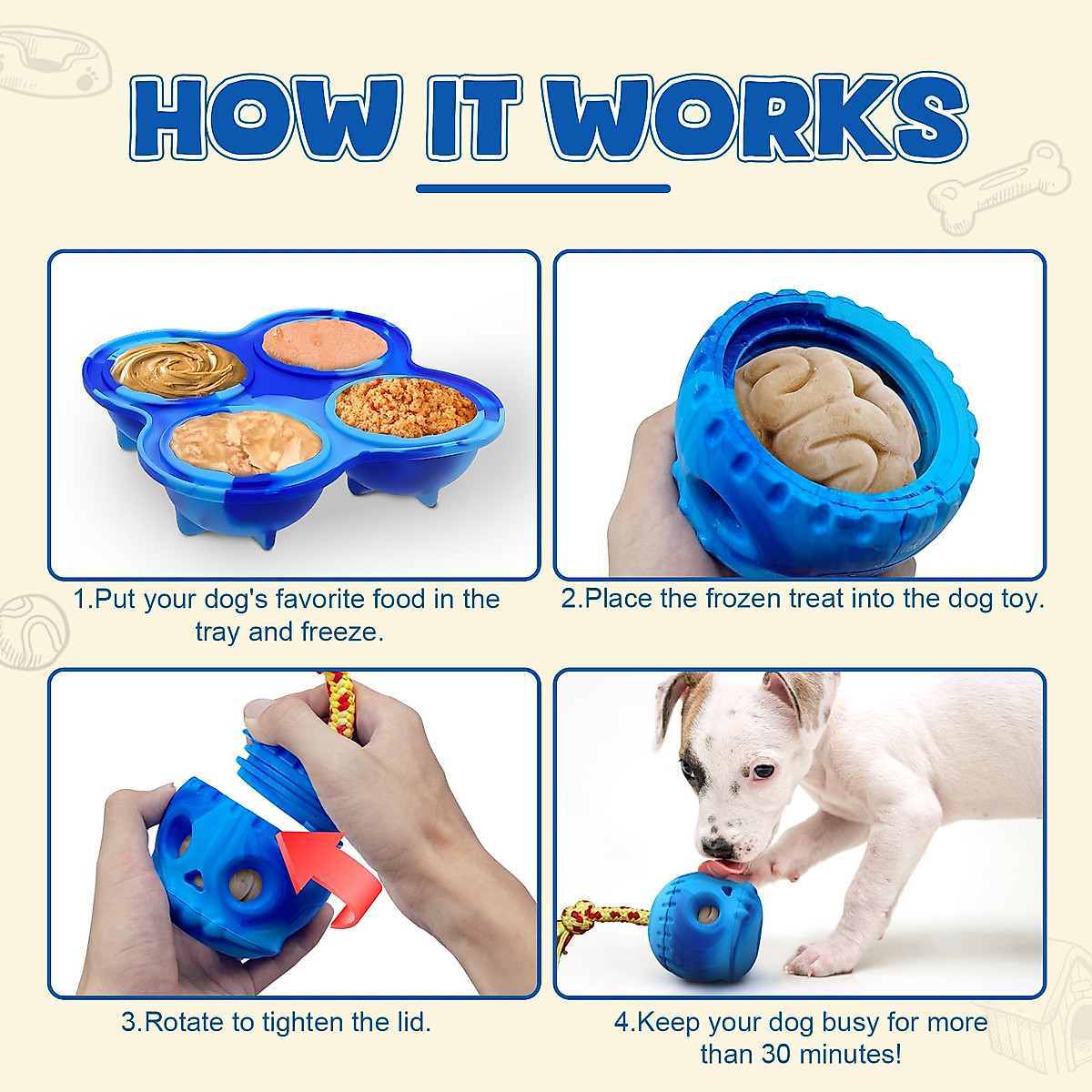 HOW IT WORKS

1.Put your dog's favorite food in the tray and freeze.

2.Place the frozen treat into the dog toy.

3.Rotate to tighten the lid.

4.Keep your dog busy for more than 30 minutes!