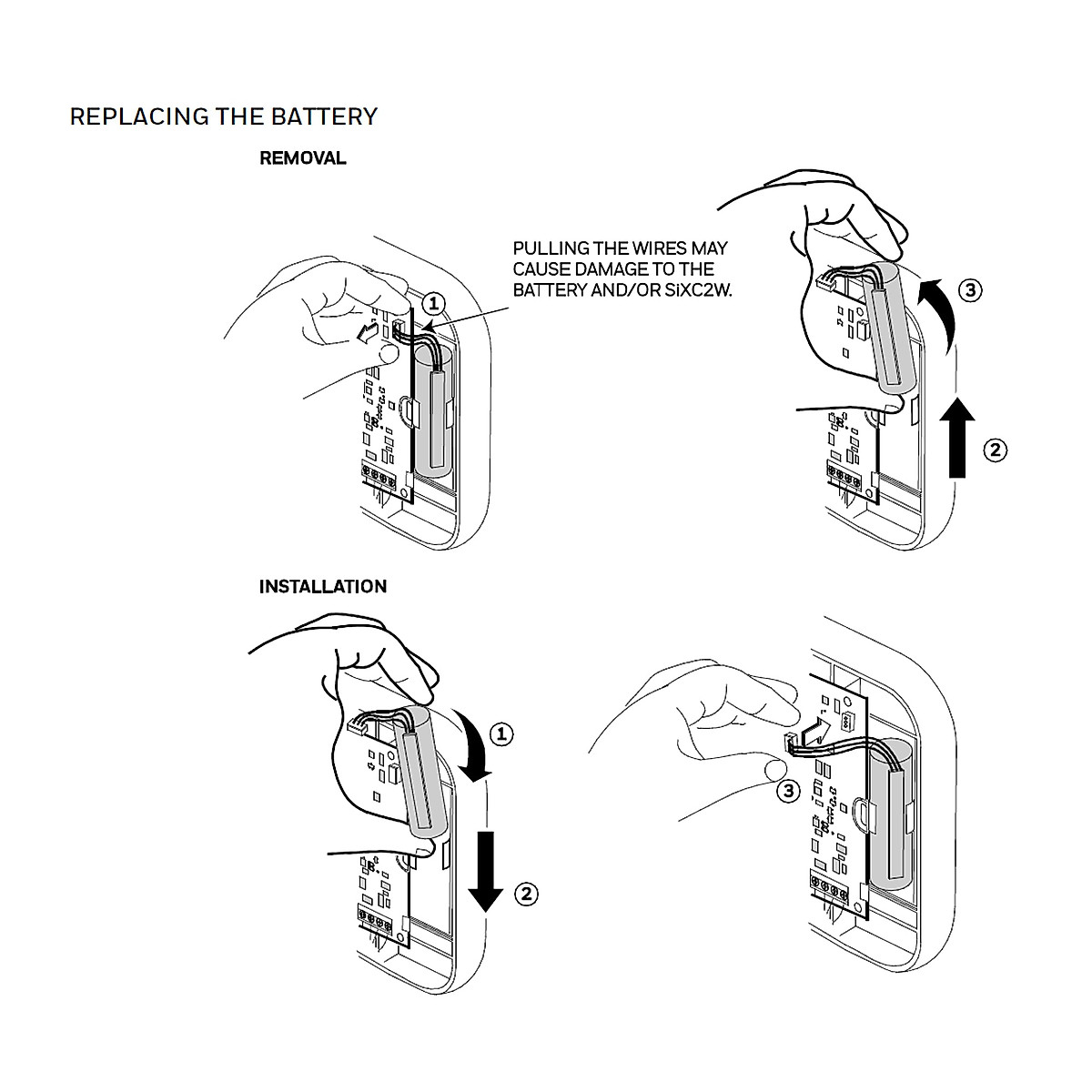 REPLACING THE BATTERY

REMOVAL

PULLING THE WIRES MAY CAUSE DAMAGE TO THE BATTERY AND/OR SiXC2W.

1

3

2

INSTALLATION

1

2

3