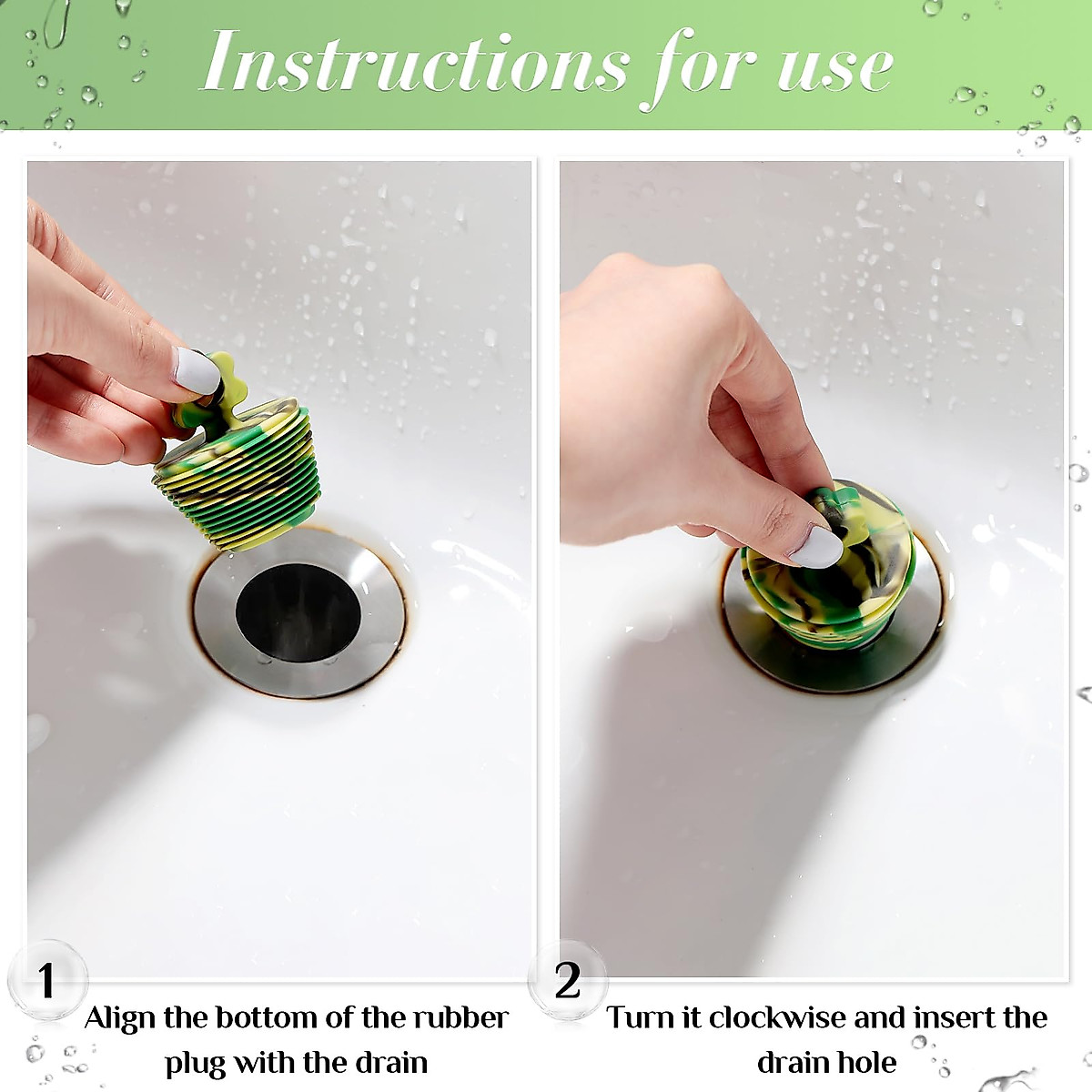 Instructions for use

1
Align the bottom of the rubber plug with the drain

2
Turn it clockwise and insert the drain hole