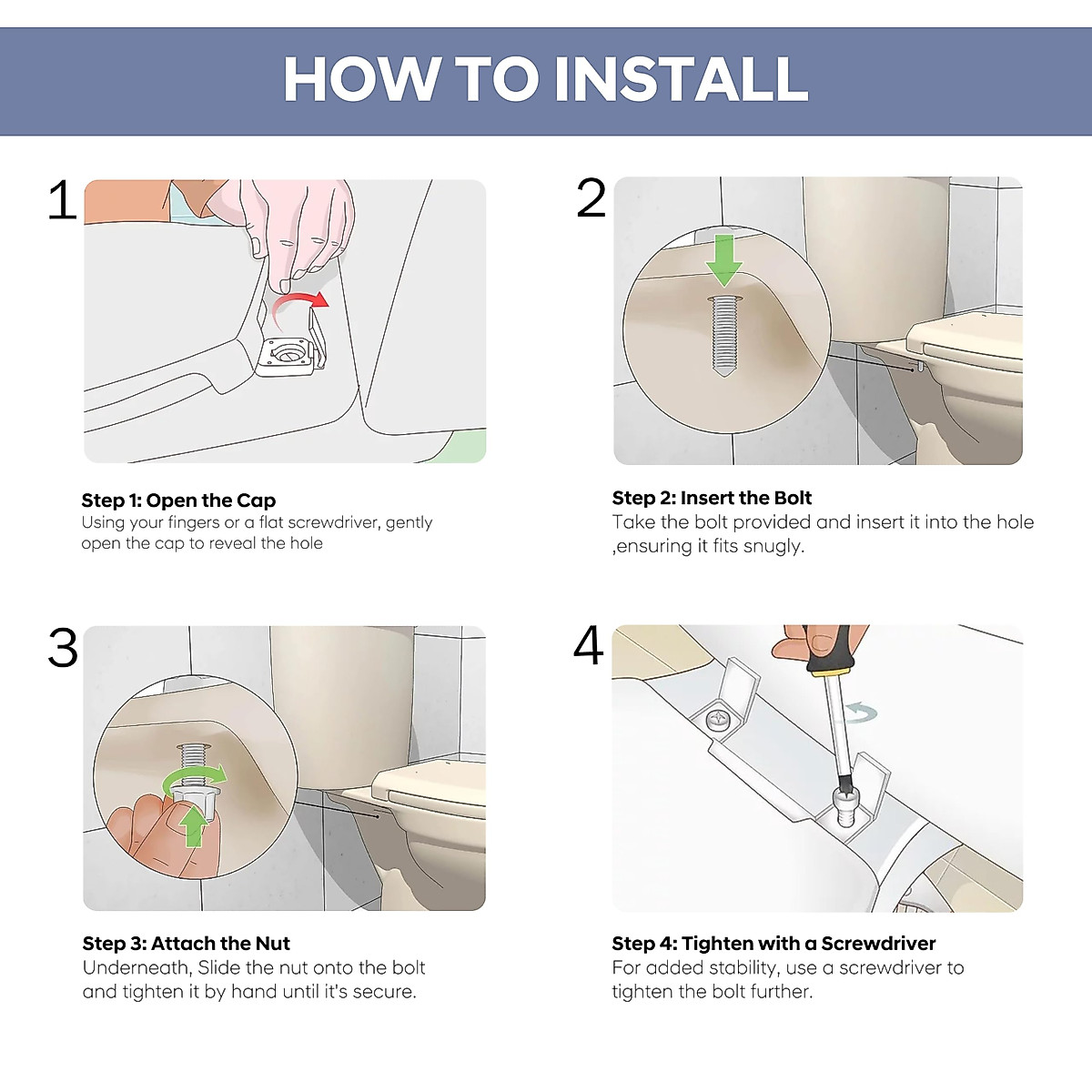 HOW TO INSTALL

1

Step 1: Open the Cap
Using your fingers or a flat screwdriver, gently open the cap to reveal the hole

2

Step 2: Insert the Bolt
Take the bolt provided and insert it into the hole ,ensuring it fits snugly.

3

Step 3: Attach the Nut
Underneath, Slide the nut onto the bolt and tighten it by hand until it's secure.

4

Step 4: Tighten with a Screwdriver
For added stability, use a screwdriver to tighten the bolt further.