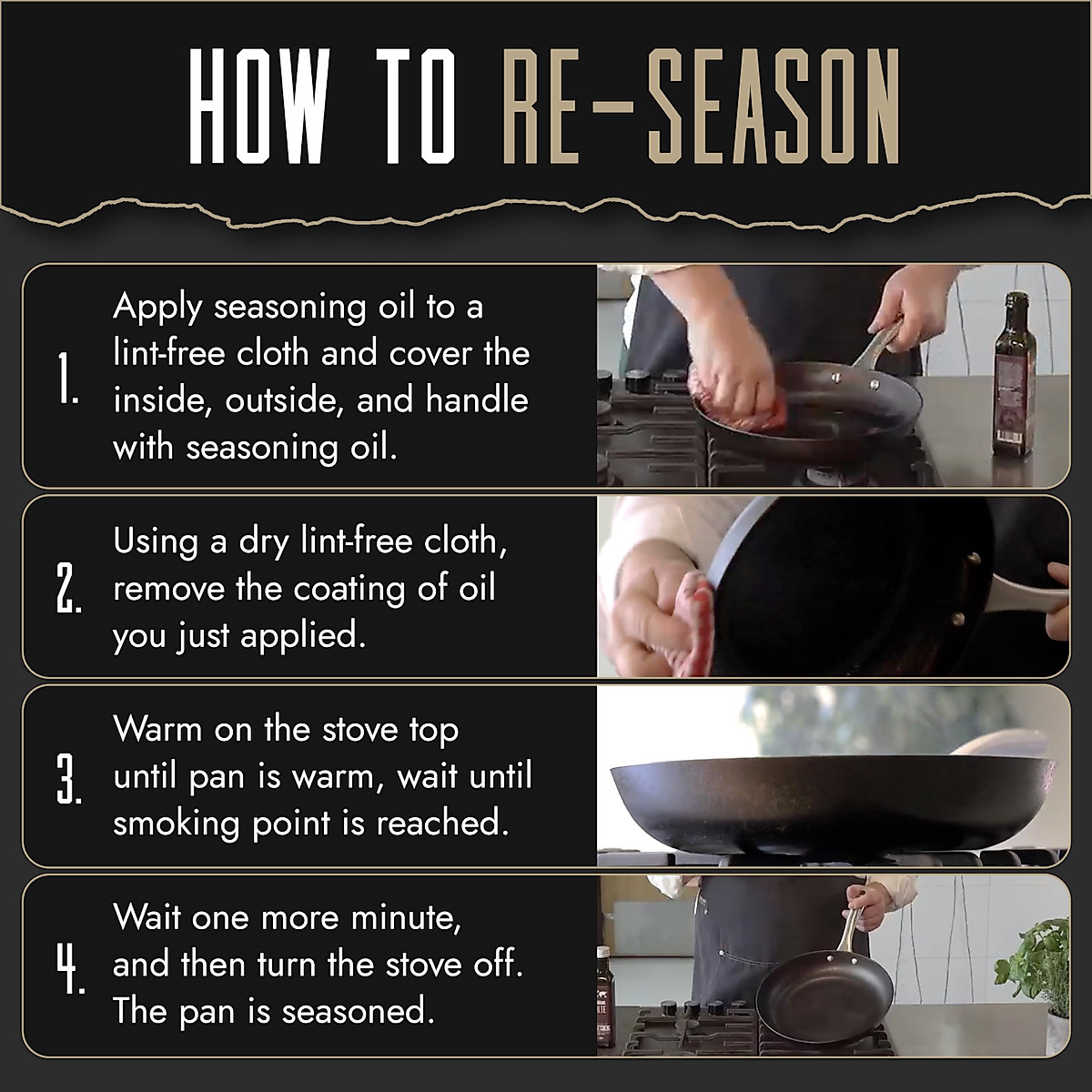 HOW TO RE-SEASON

1. Apply seasoning oil to a lint-free cloth and cover the inside, outside, and handle with seasoning oil.

2. Using a dry lint-free cloth, remove the coating of oil you just applied.

3. Warm on the stove top until pan is warm, wait until smoking point is reached.

4. Wait one more minute, and then turn the stove off. The pan is seasoned.