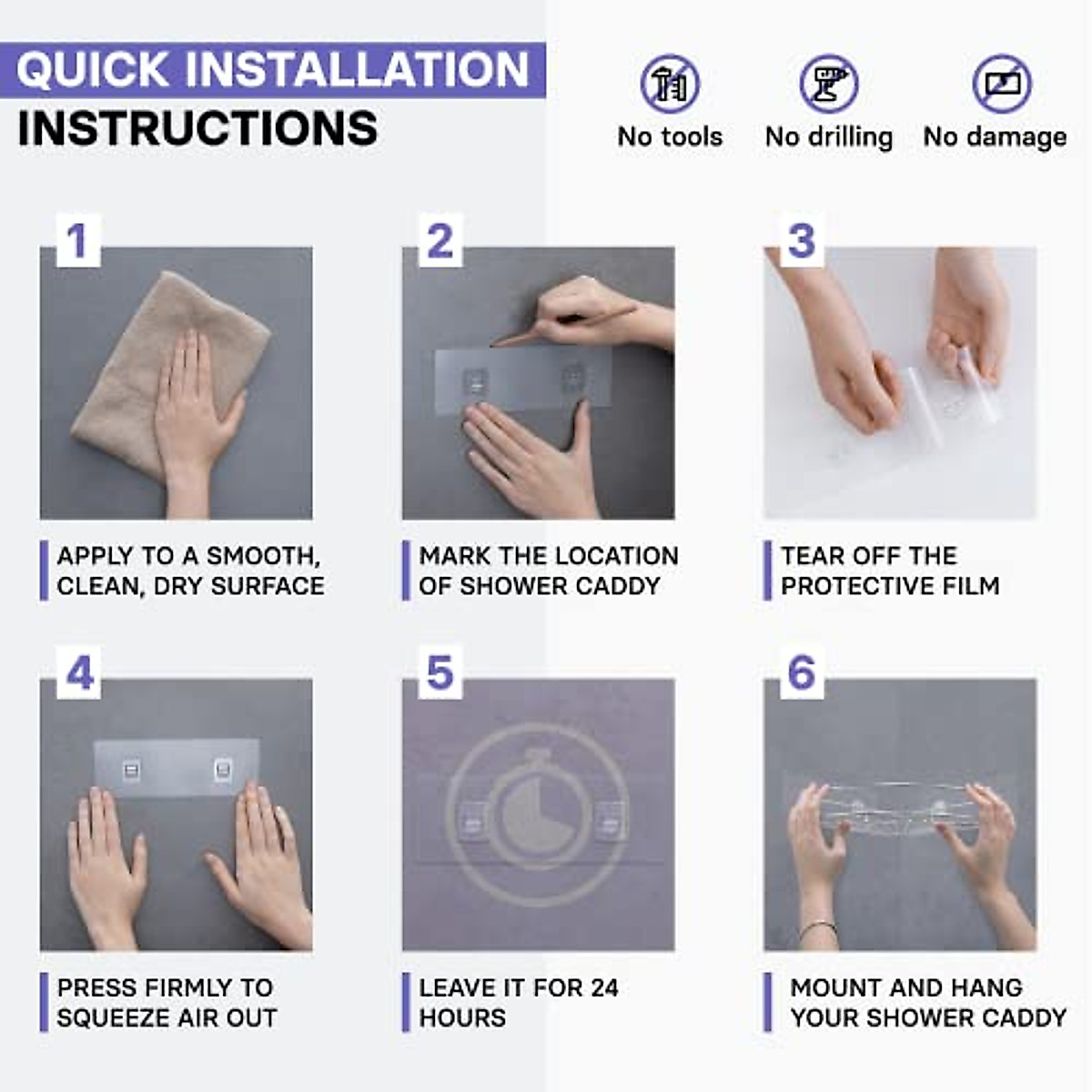 QUICK INSTALLATION INSTRUCTIONS

No tools

No drilling

No damage

1

APPLY TO A SMOOTH, CLEAN, DRY SURFACE

2

MARK THE LOCATION OF SHOWER CADDY

3

TEAR OFF THE PROTECTIVE FILM

4

PRESS FIRMLY TO SQUEEZE AIR OUT

5

LEAVE IT FOR 24 HOURS

6

MOUNT AND HANG YOUR SHOWER CADDY