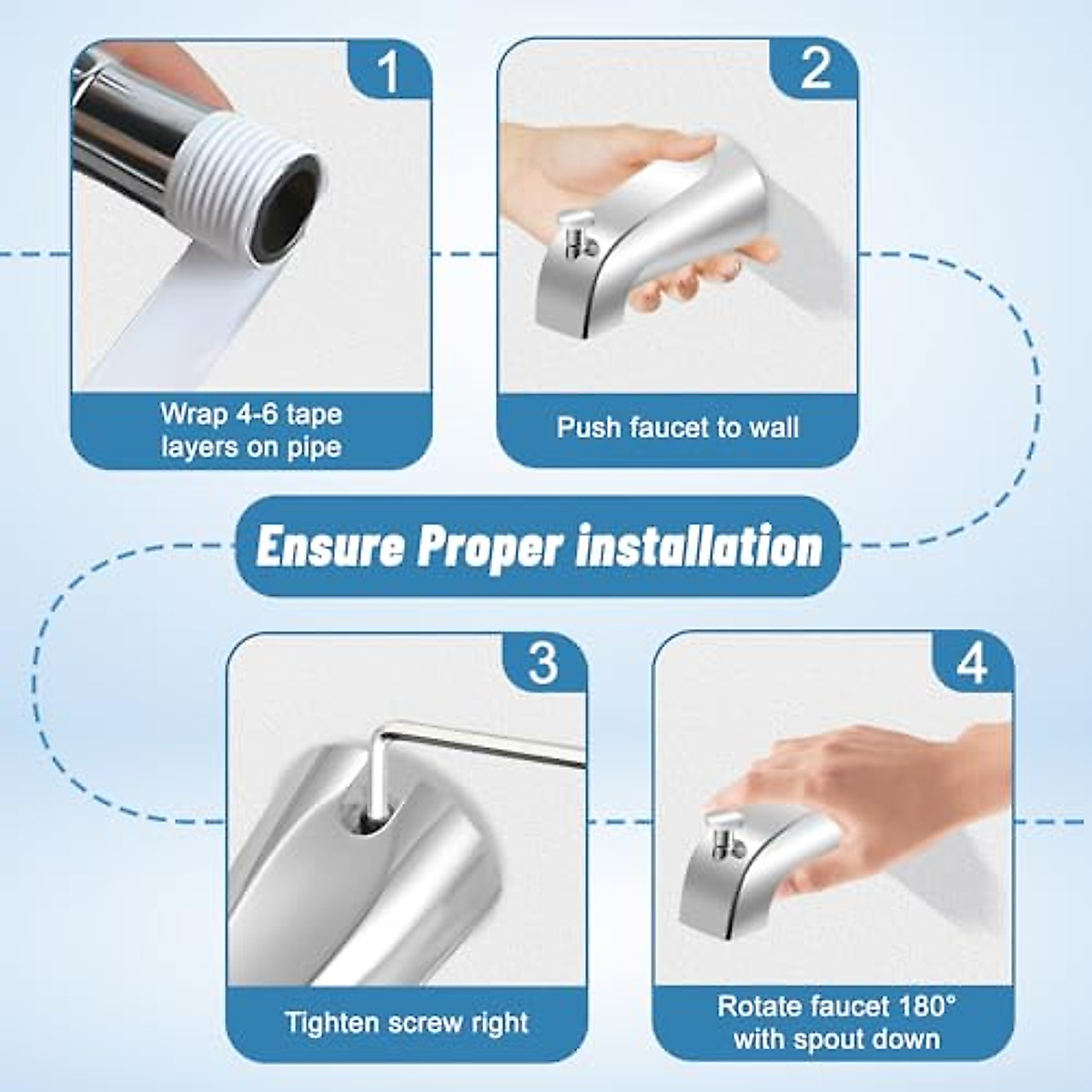 1

Wrap 4-6 tape layers on pipe

2

Push faucet to wall

Ensure Proper installation

3

Tighten screw right

4

Rotate faucet 180° with spout down