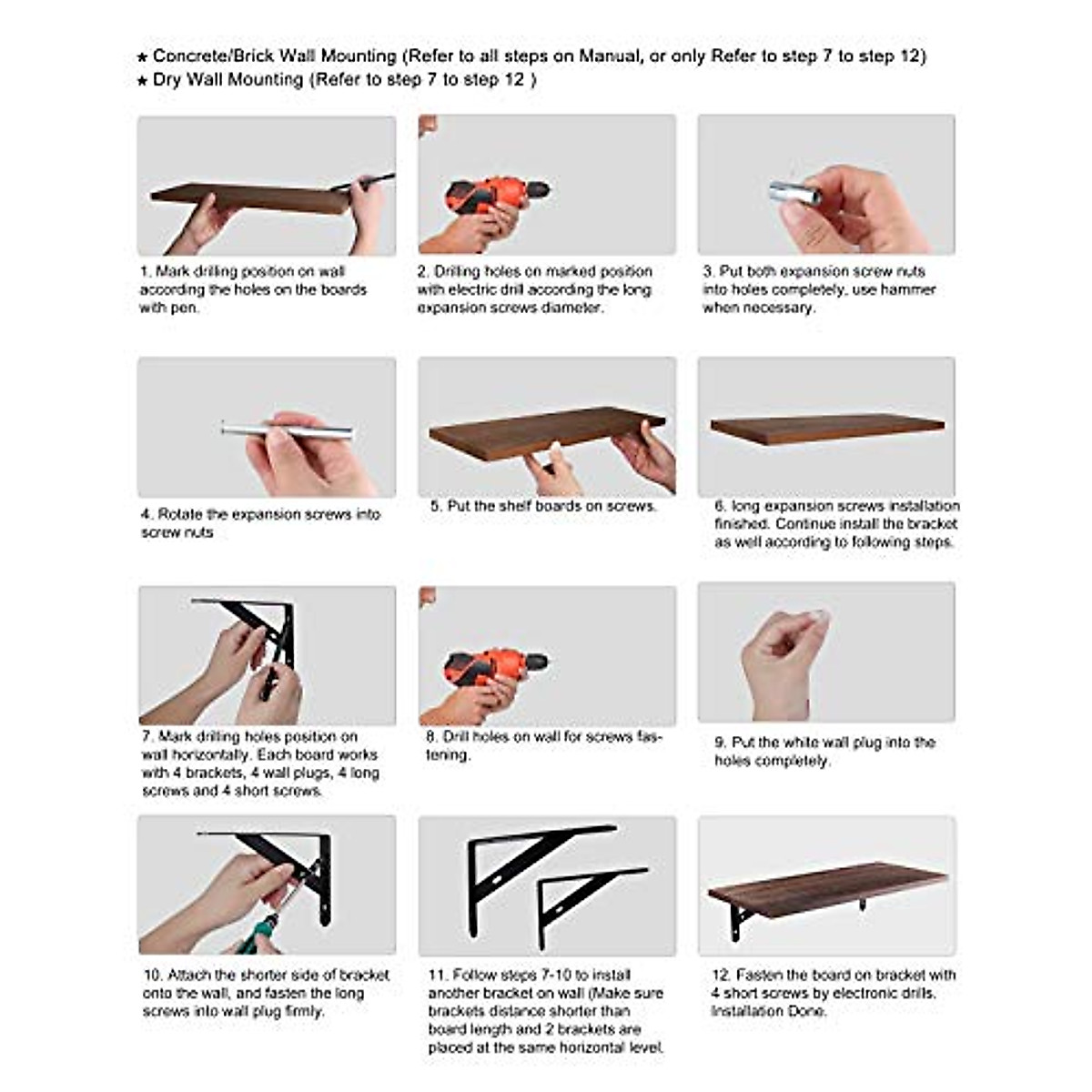 ★ Concrete/Brick Wall Mounting (Refer to all steps on Manual, or only Refer to step 7 to step 12)
★ Dry Wall Mounting (Refer to step 7 to step 12 )

1. Mark drilling position on wall according the holes on the boards with pen.

2. Drilling holes on marked position with electric drill according the long expansion screws diameter.

3. Put both expansion screw nuts into holes completely, use hammer when necessary.

4. Rotate the expansion screws into screw nuts

5. Put the shelf boards on screws.

6. long expansion screws installation finished. Continue install the bracket as well according to following steps.

7. Mark drilling holes position on wall horizontally. Each board works with 4 brackets, 4 wall plugs, 4 long screws and 4 short screws.

8. Drill holes on wall for screws fastening.

9. Put the white wall plug into the holes completely.

10. Attach the shorter side of bracket onto the wall, and fasten the long screws into wall plug firmly.

11. Follow steps 7-10 to install another bracket on wall (Make sure brackets distance shorter than board length and 2 brackets are placed at the same horizontal level.

12. Fasten the board on bracket with 4 short screws by electronic drills. Installation Done.