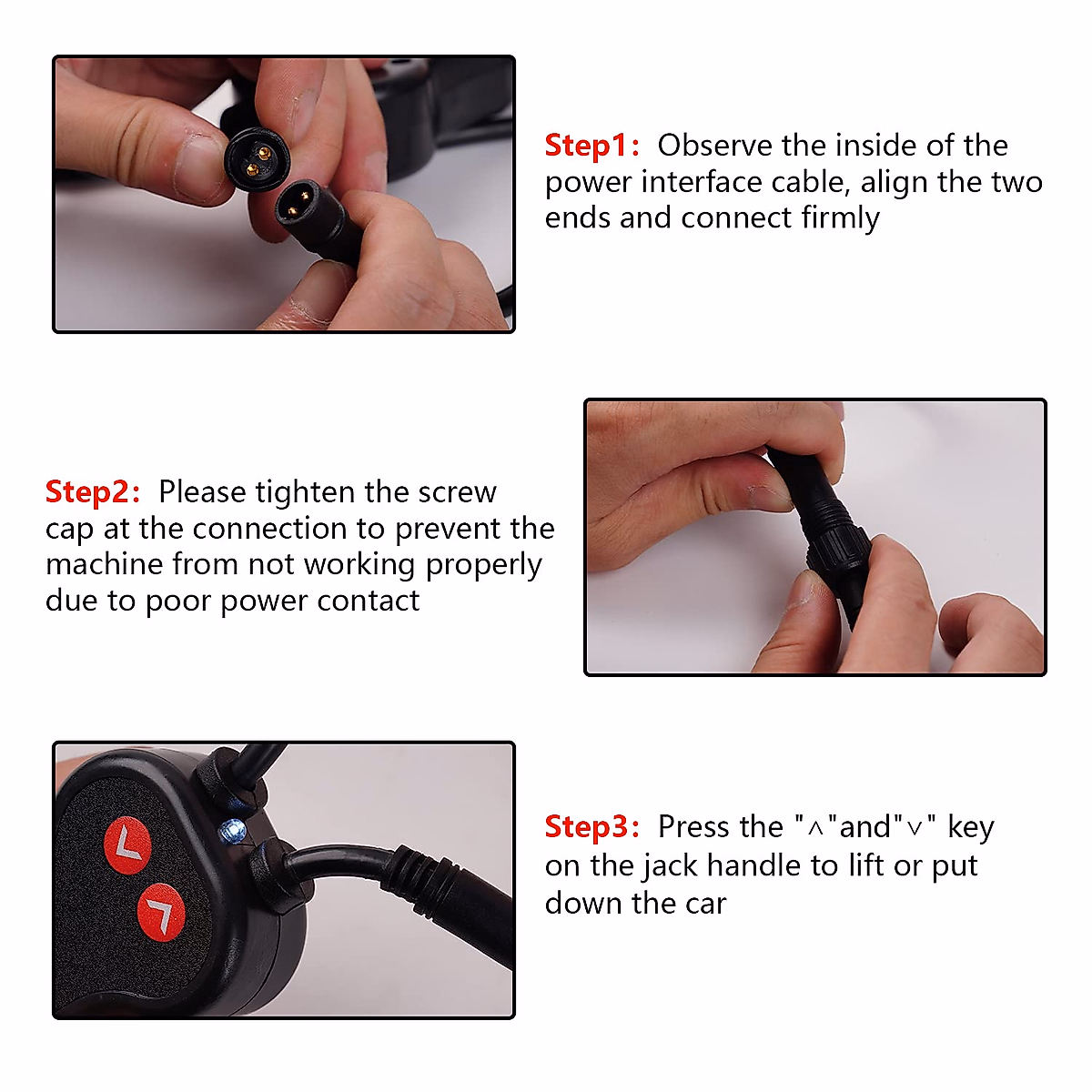 Step1: Observe the inside of the power interface cable, align the two ends and connect firmly

Step2: Please tighten the screw cap at the connection to prevent the machine from not working properly due to poor power contact

Step3: Press the "∧"and"∨" key on the jack handle to lift or put down the car