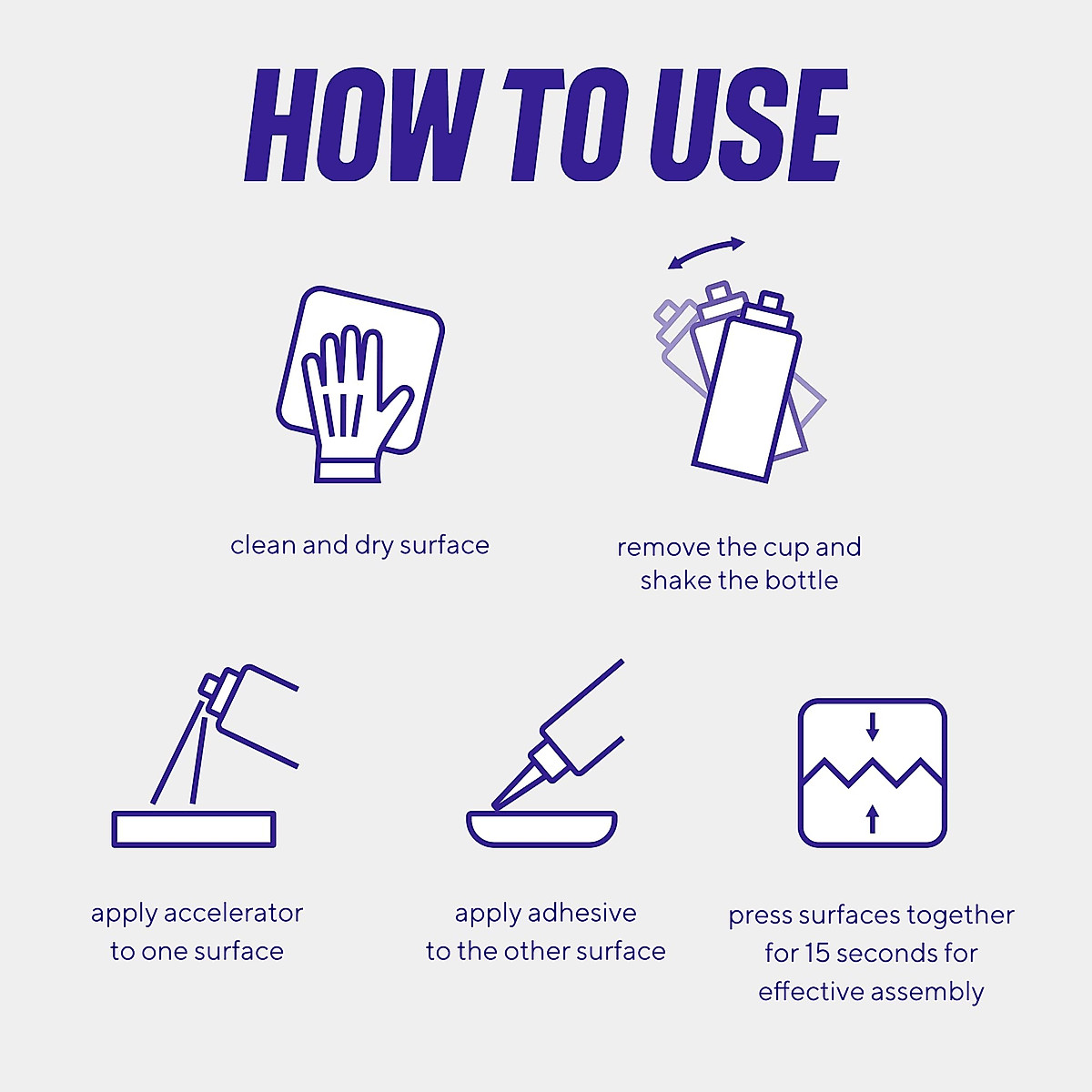 HOW TO USE

clean and dry surface

remove the cup and shake the bottle

apply accelerator to one surface

apply adhesive to the other surface

press surfaces together for 15 seconds for effective assembly