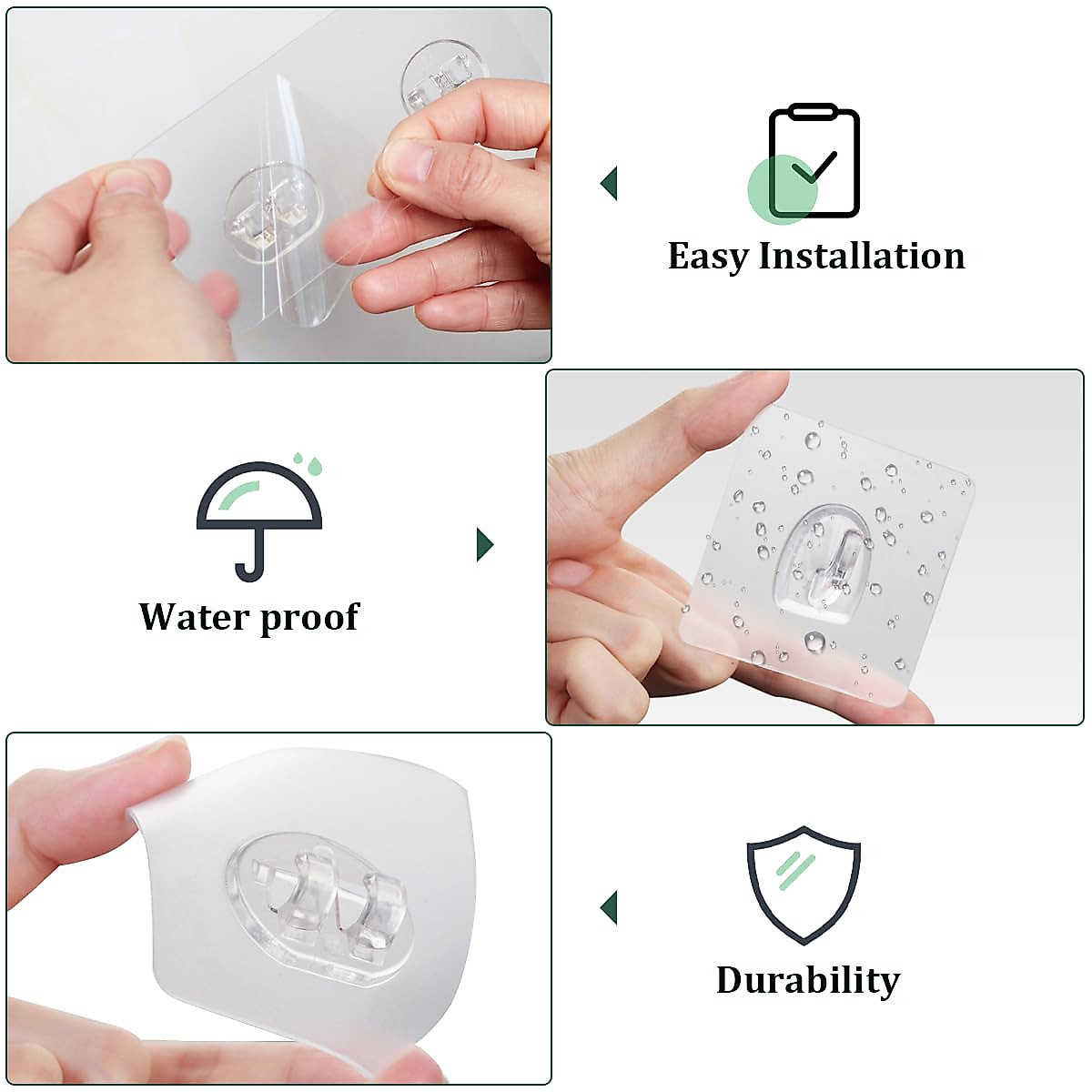 Easy Installation

Water proof

Durability