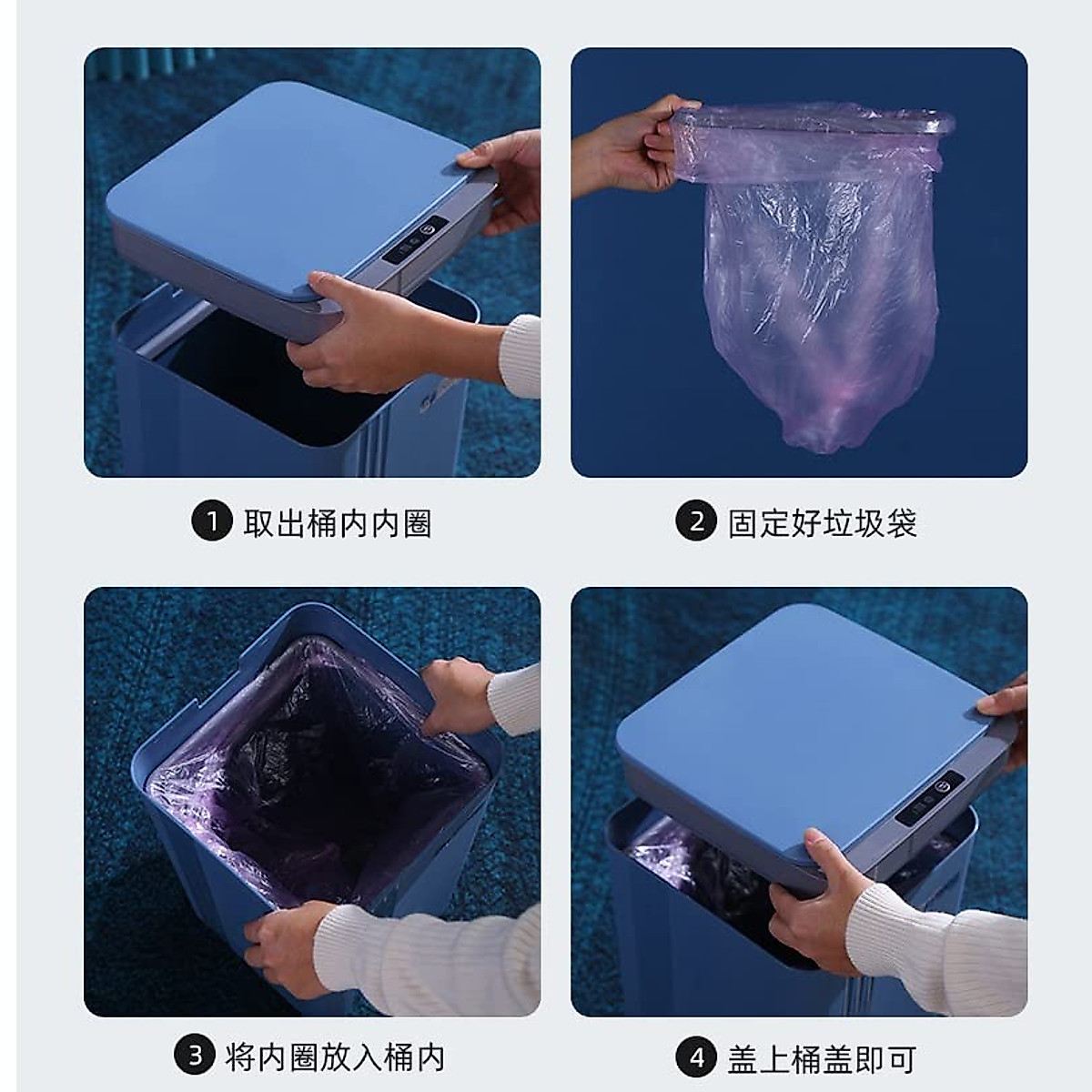 1 取出桶内内圈

2 固定好垃圾袋

3 将内圈放入桶内

4 盖上桶盖即可