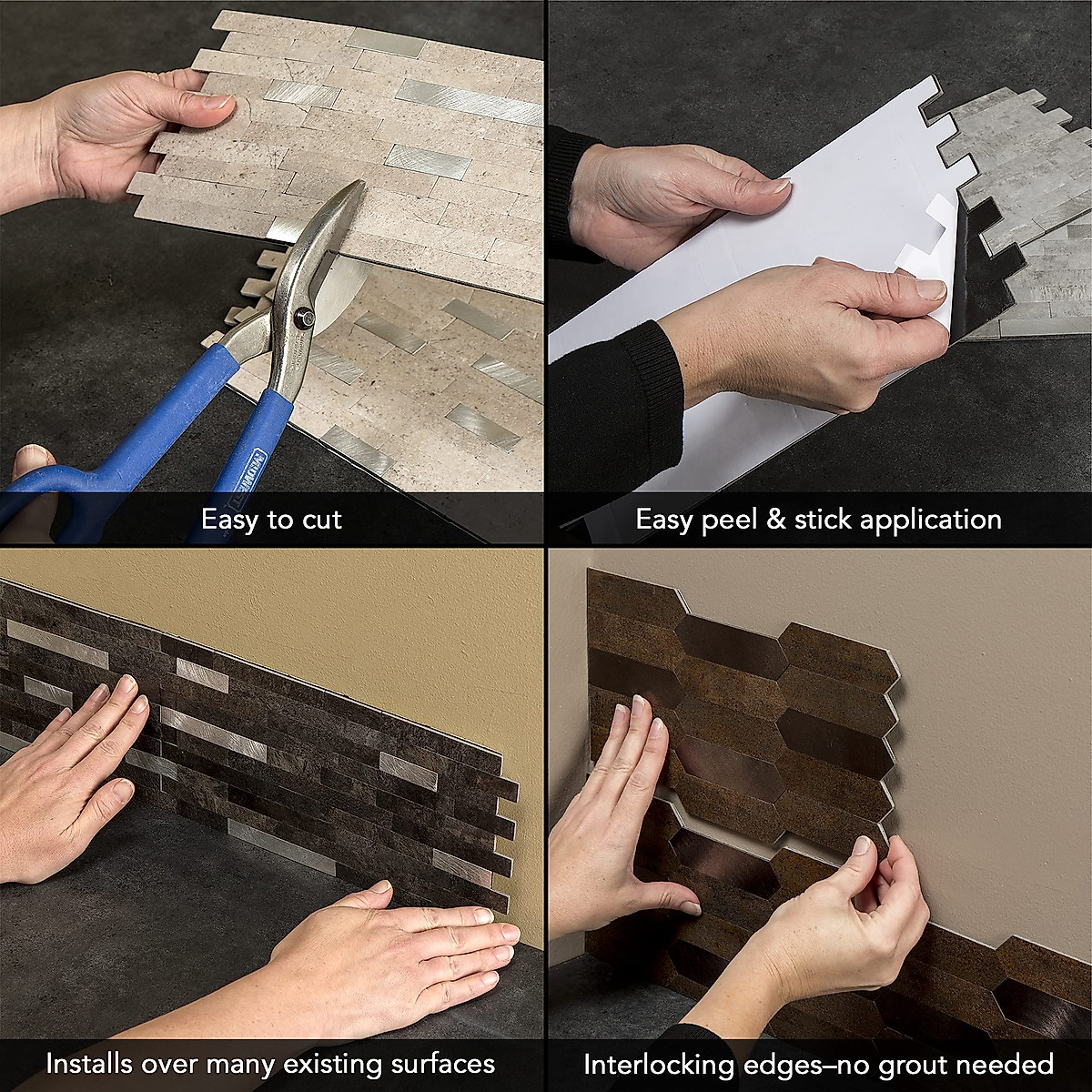 Easy to cut

Easy peel & stick application

Installs over many existing surfaces

Interlocking edges–no grout needed