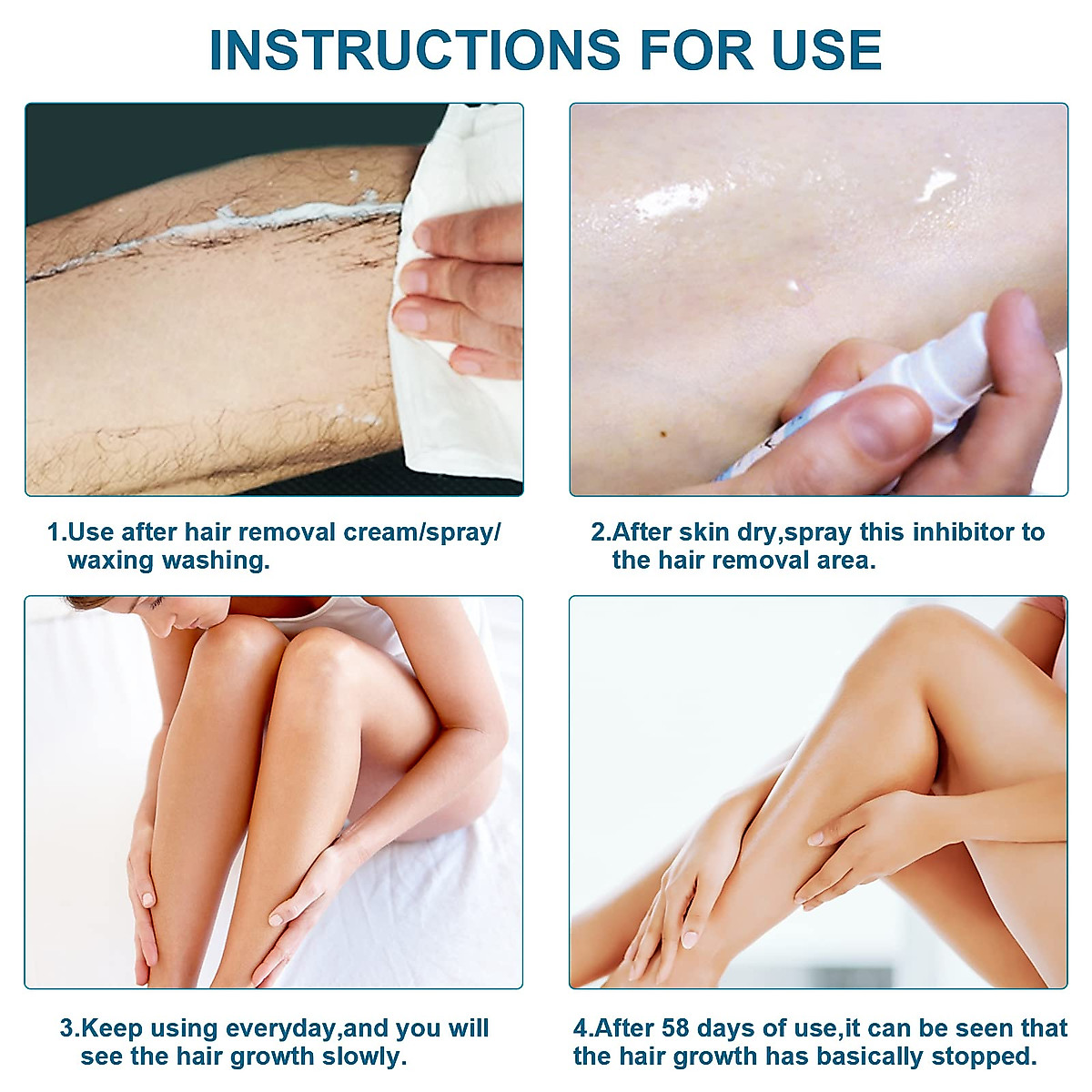 INSTRUCTIONS FOR USE

1.Use after hair removal cream/spray/ waxing washing.

2.After skin dry,spray this inhibitor to the hair removal area.

3.Keep using everyday,and you will see the hair growth slowly.

4.After 58 days of use,it can be seen that the hair growth has basically stopped.