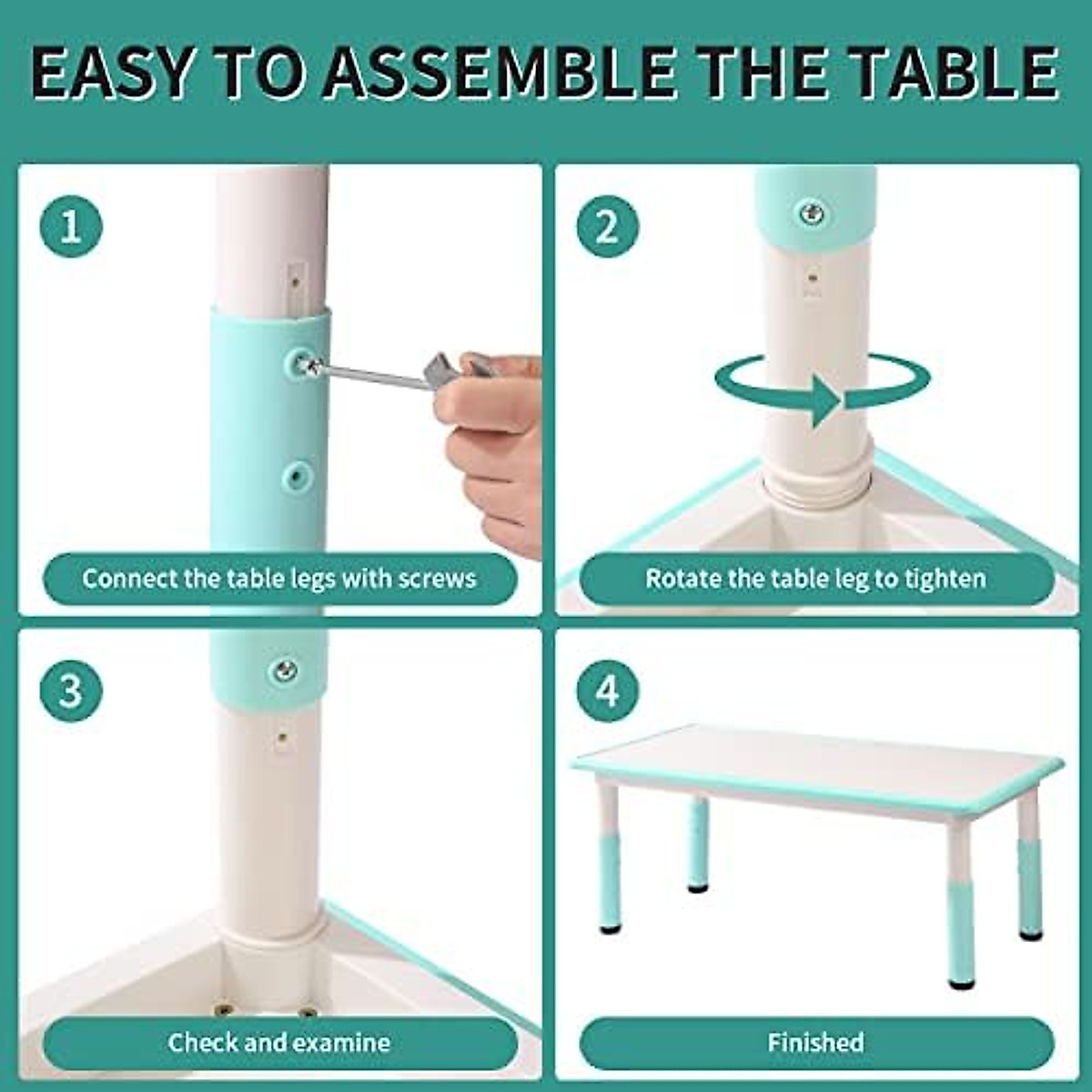 EASY TO ASSEMBLE THE TABLE

1

Connect the table legs with screws

2

Rotate the table leg to tighten

3

Check and examine

4

Finished