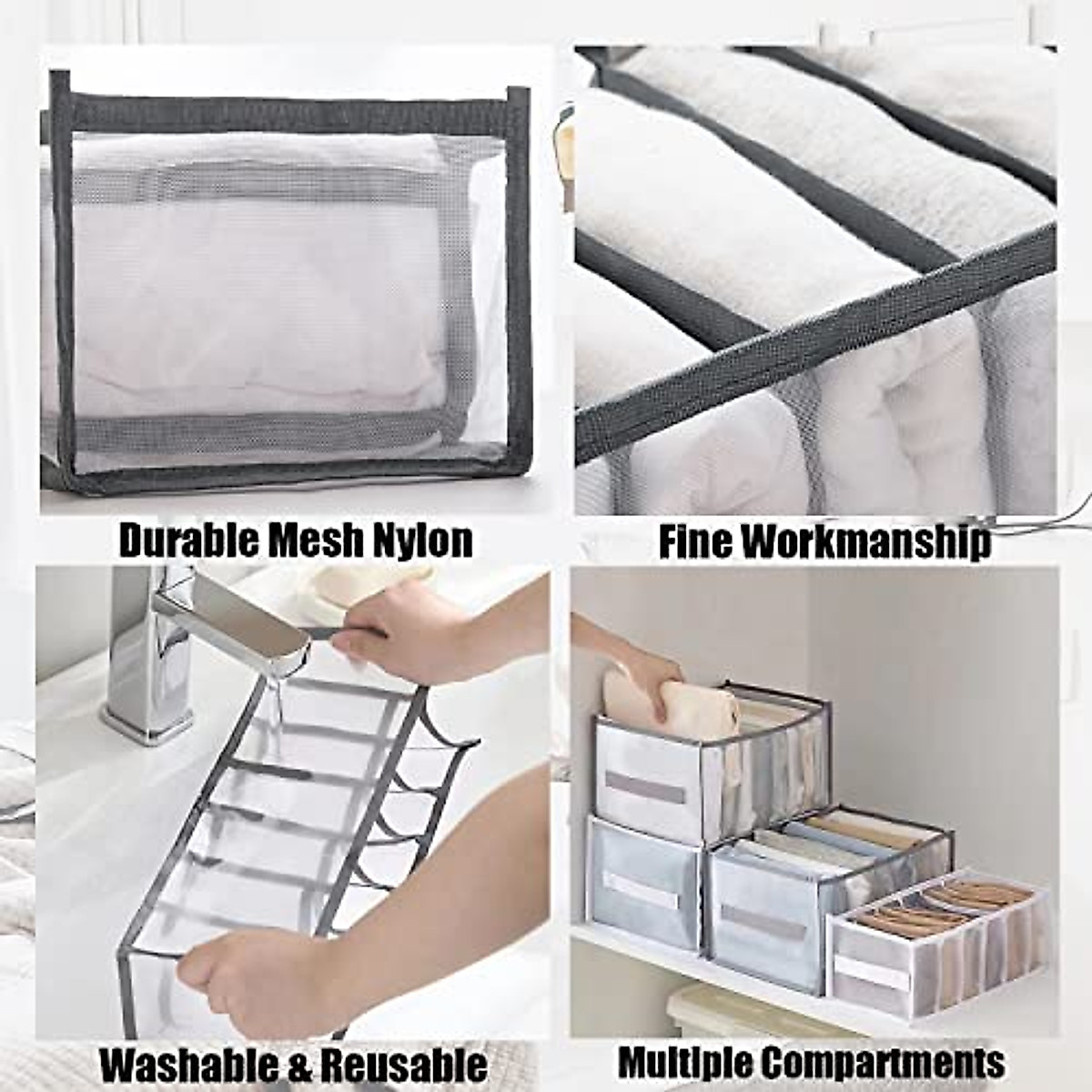 Durable Mesh Nylon

Fine Workmanship

Washable & Reusable

Multiple Compartments