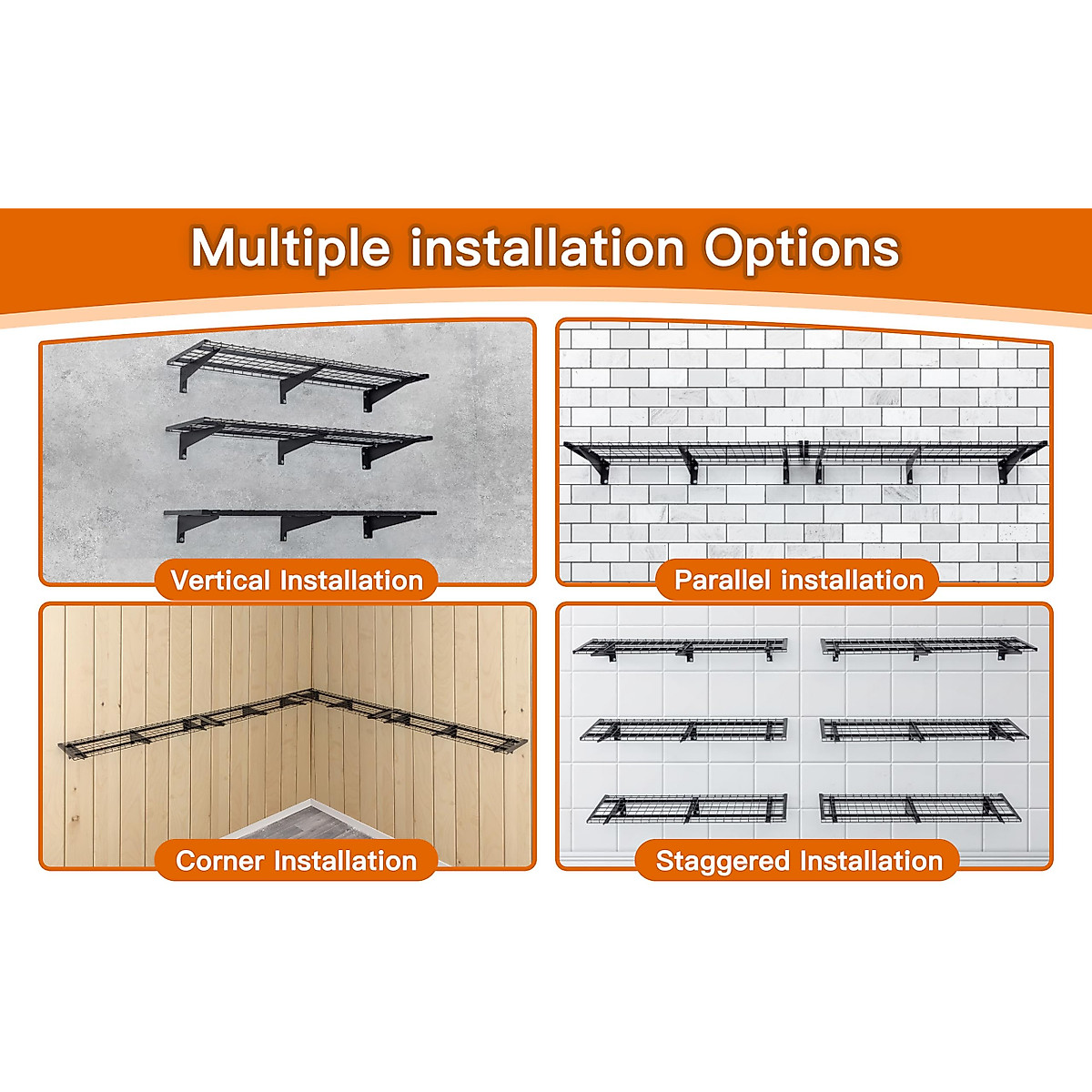 Multiple installation Options

Vertical Installation

Parallel installation

Corner Installation

Staggered Installation