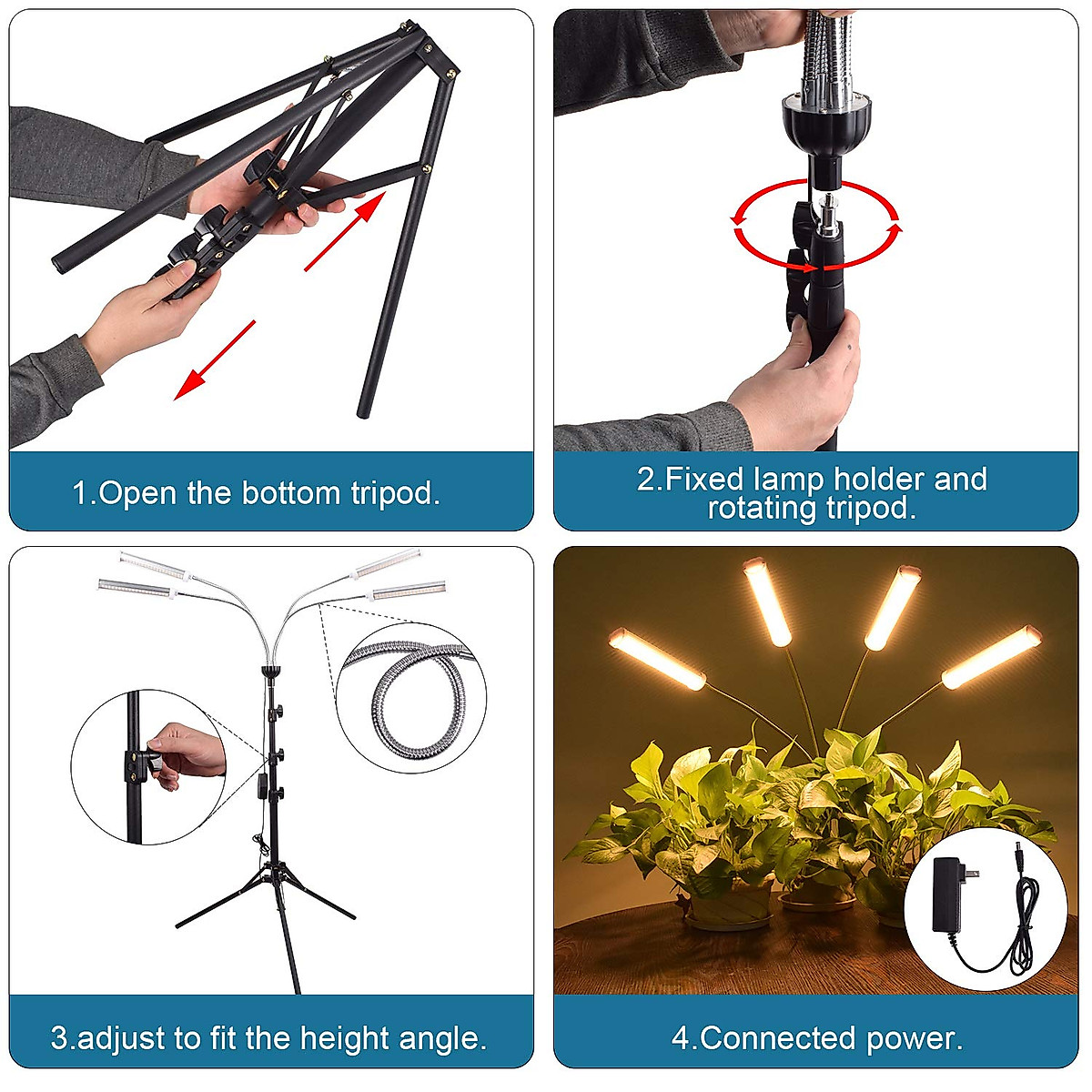 1.Open the bottom tripod.

2.Fixed lamp holder and rotating tripod.

3.adjust to fit the height angle.

4.Connected power.