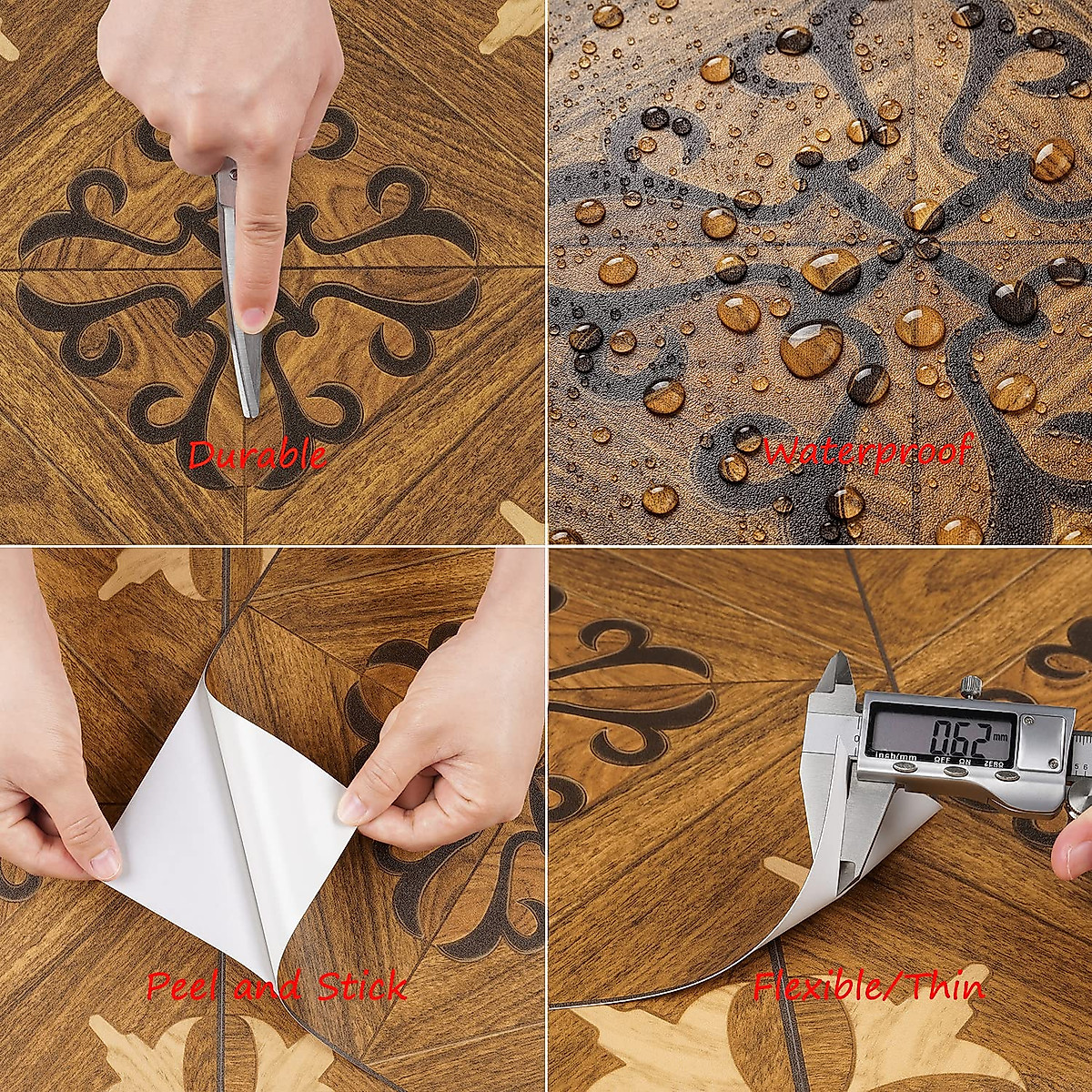 Durable

Waterproof

Peel and Stick

0.62 mm
inch/mm OFF ON ZERO

Flexible/Thin