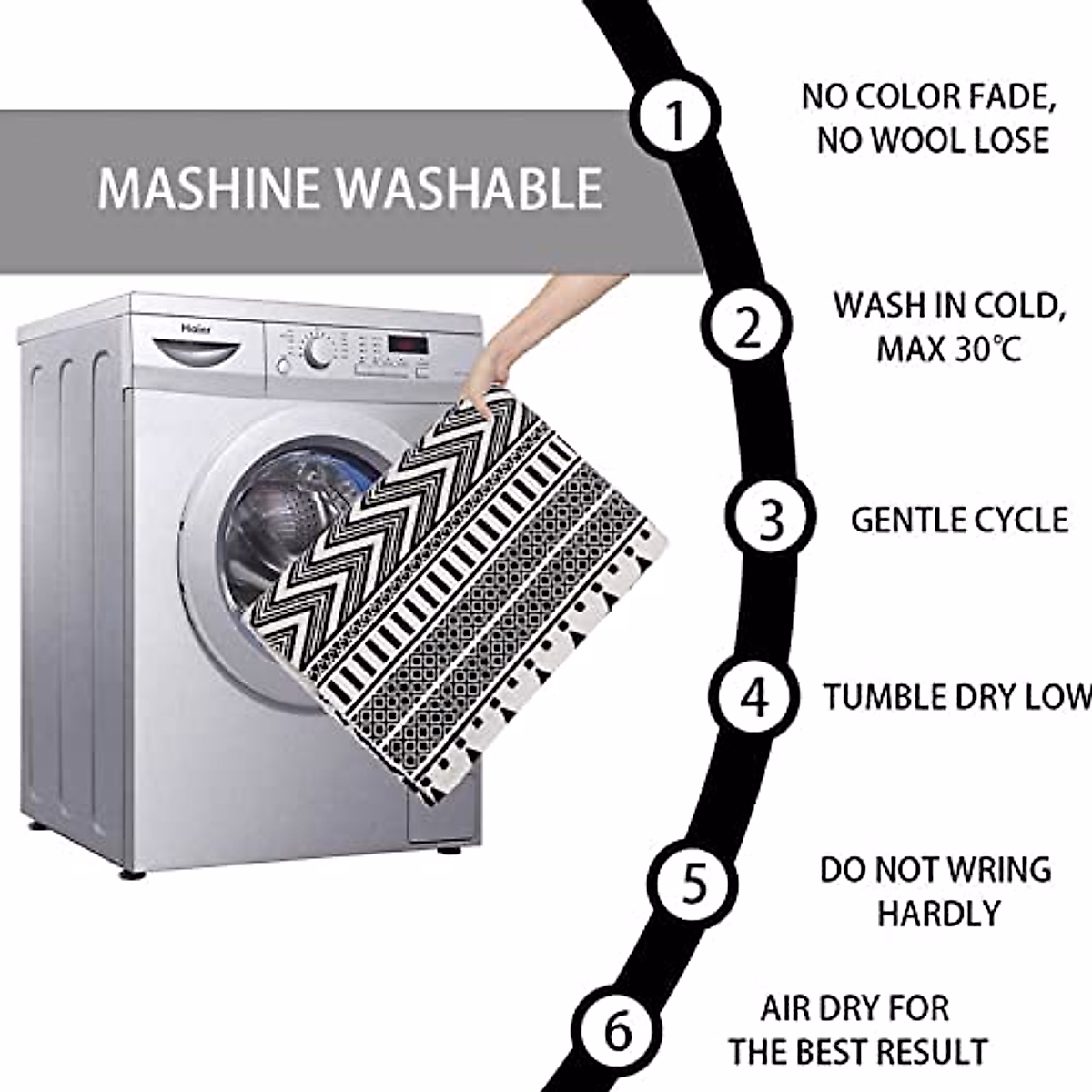 MASHINE WASHABLE

Haier

1 NO COLOR FADE, NO WOOL LOSE

2 WASH IN COLD, MAX 30℃

3 GENTLE CYCLE

4 TUMBLE DRY LOW

5 DO NOT WRING HARDLY

6 AIR DRY FOR THE BEST RESULT