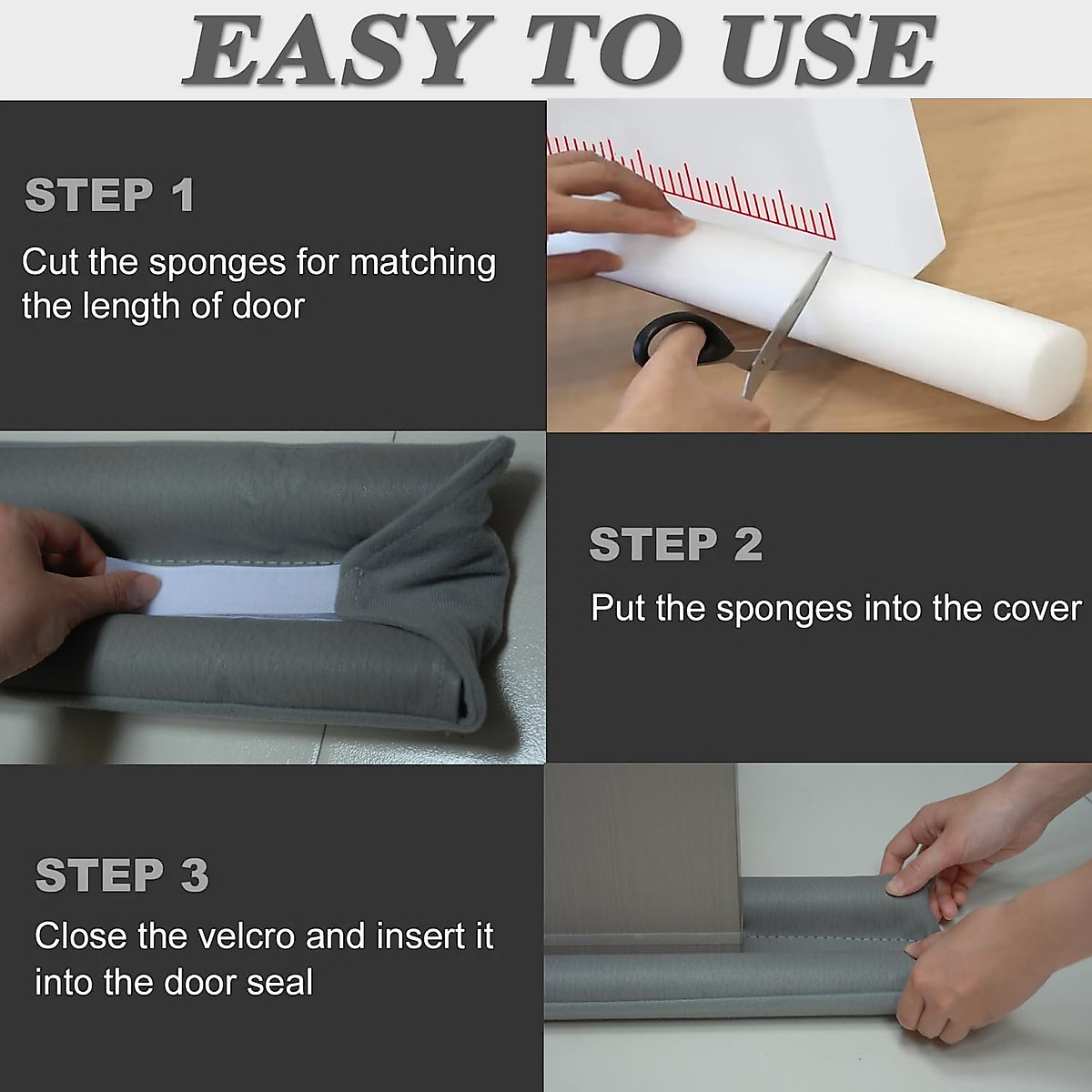 EASY TO USE

STEP 1

Cut the sponges for matching the length of door

STEP 2

Put the sponges into the cover

STEP 3

Close the velcro and insert it into the door seal