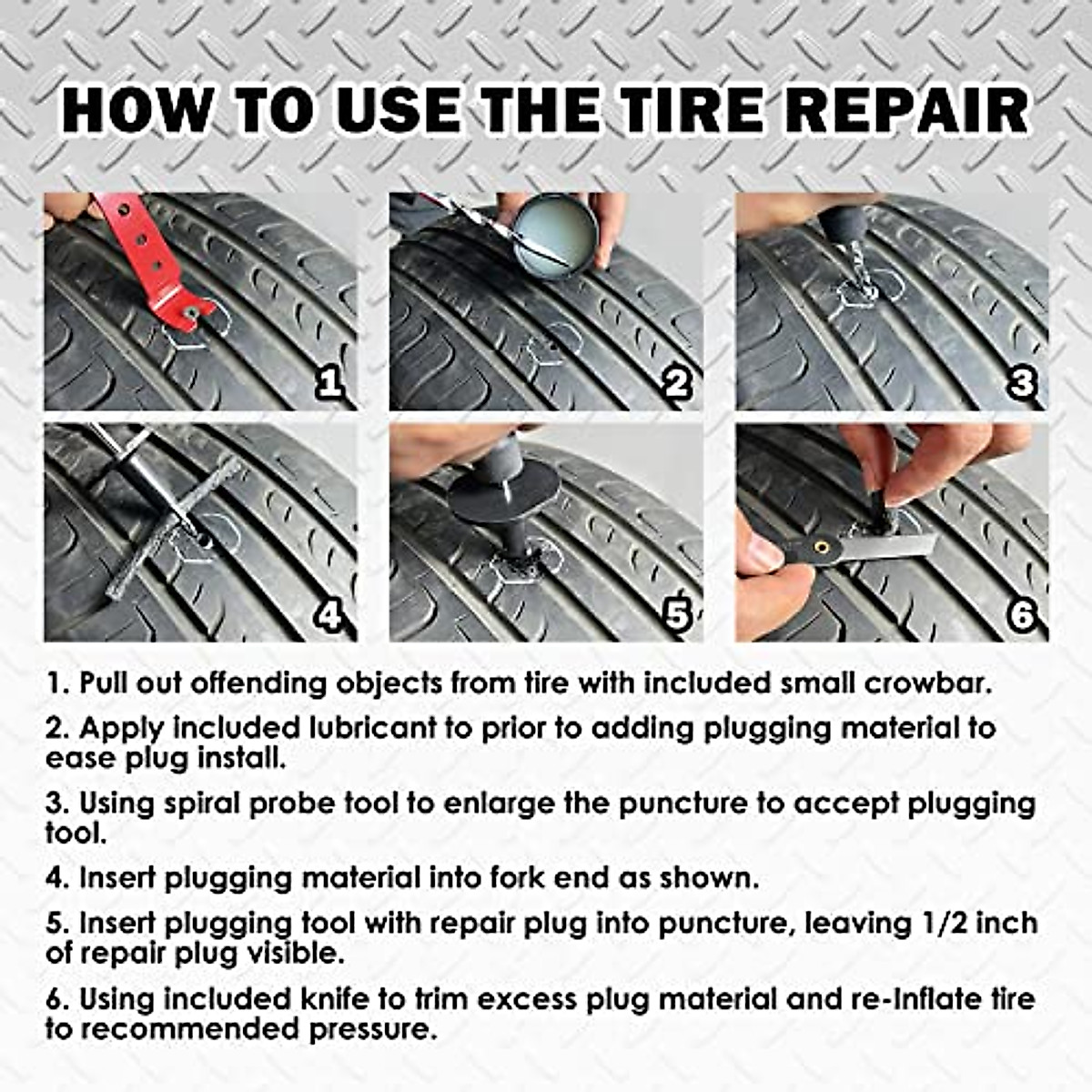 HOW TO USE THE TIRE REPAIR

1

2

3

4

5

6

1. Pull out offending objects from tire with included small crowbar.

2. Apply included lubricant to prior to adding plugging material to ease plug install.

3. Using spiral probe tool to enlarge the puncture to accept plugging tool.

4. Insert plugging material into fork end as shown.

5. Insert plugging tool with repair plug into puncture, leaving 1/2 inch of repair plug visible.

6. Using included knife to trim excess plug material and re-Inflate tire to recommended pressure.