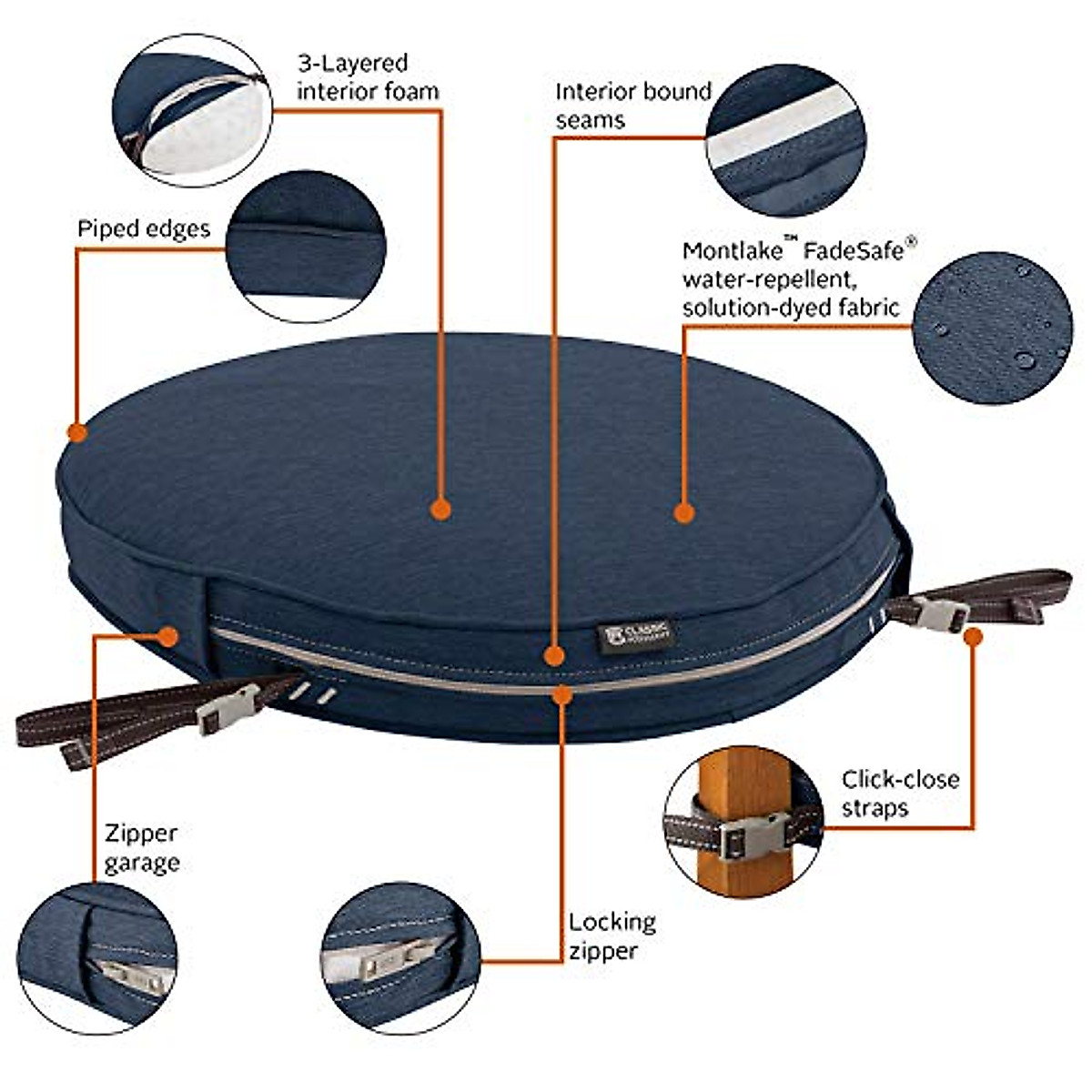 3-Layered interior foam

Interior bound seams

Piped edges

Montlake™ FadeSafe® water-repellent, solution-dyed fabric

CLASSIC ACCESSORIES

Click-close straps

Zipper garage

Locking zipper