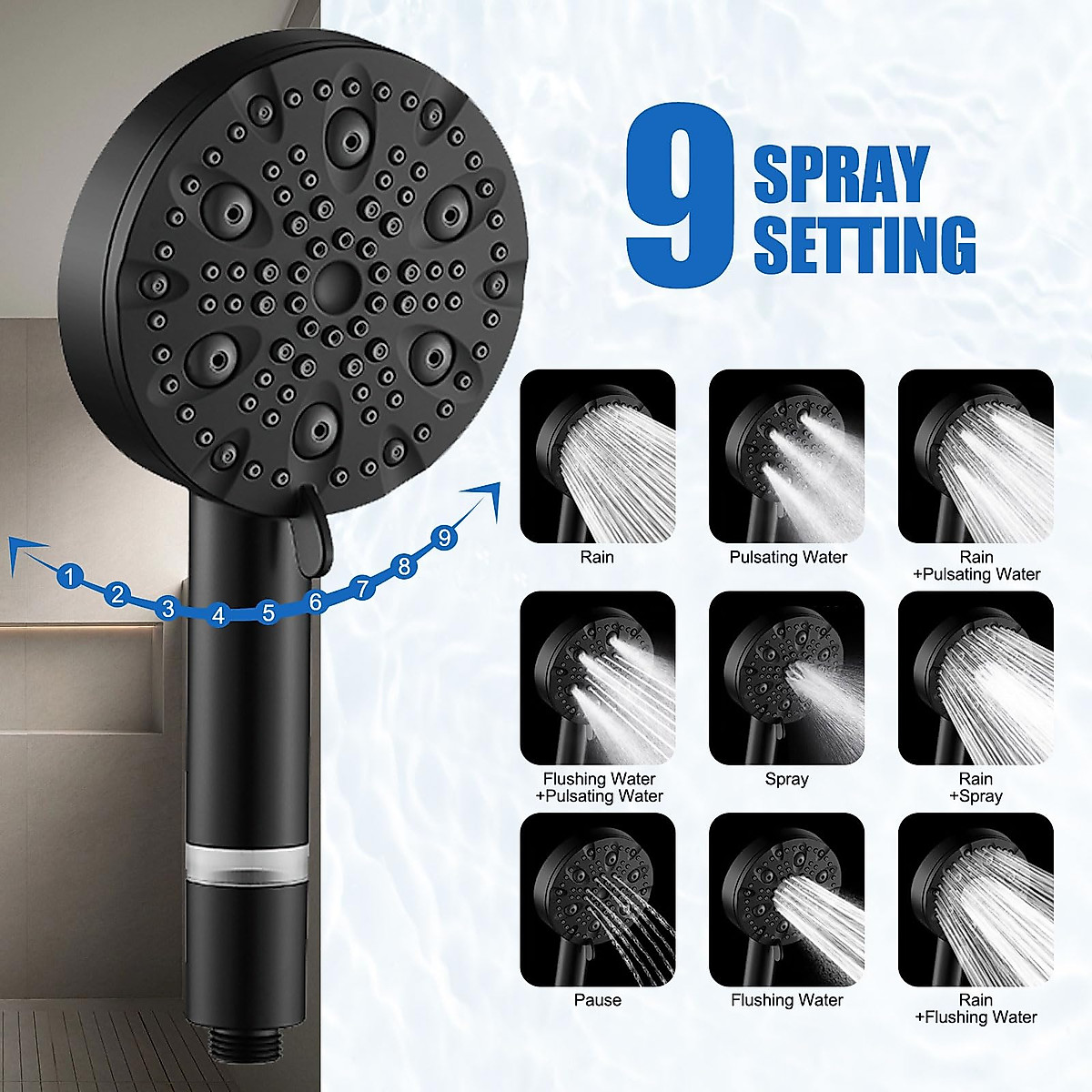 9 SPRAY SETTING

1 2 3 4 5 6 7 8 9

Rain

Pulsating Water

Rain +Pulsating Water

Flushing Water +Pulsating Water

Spray

Rain +Spray

Pause

Flushing Water

Rain +Flushing Water