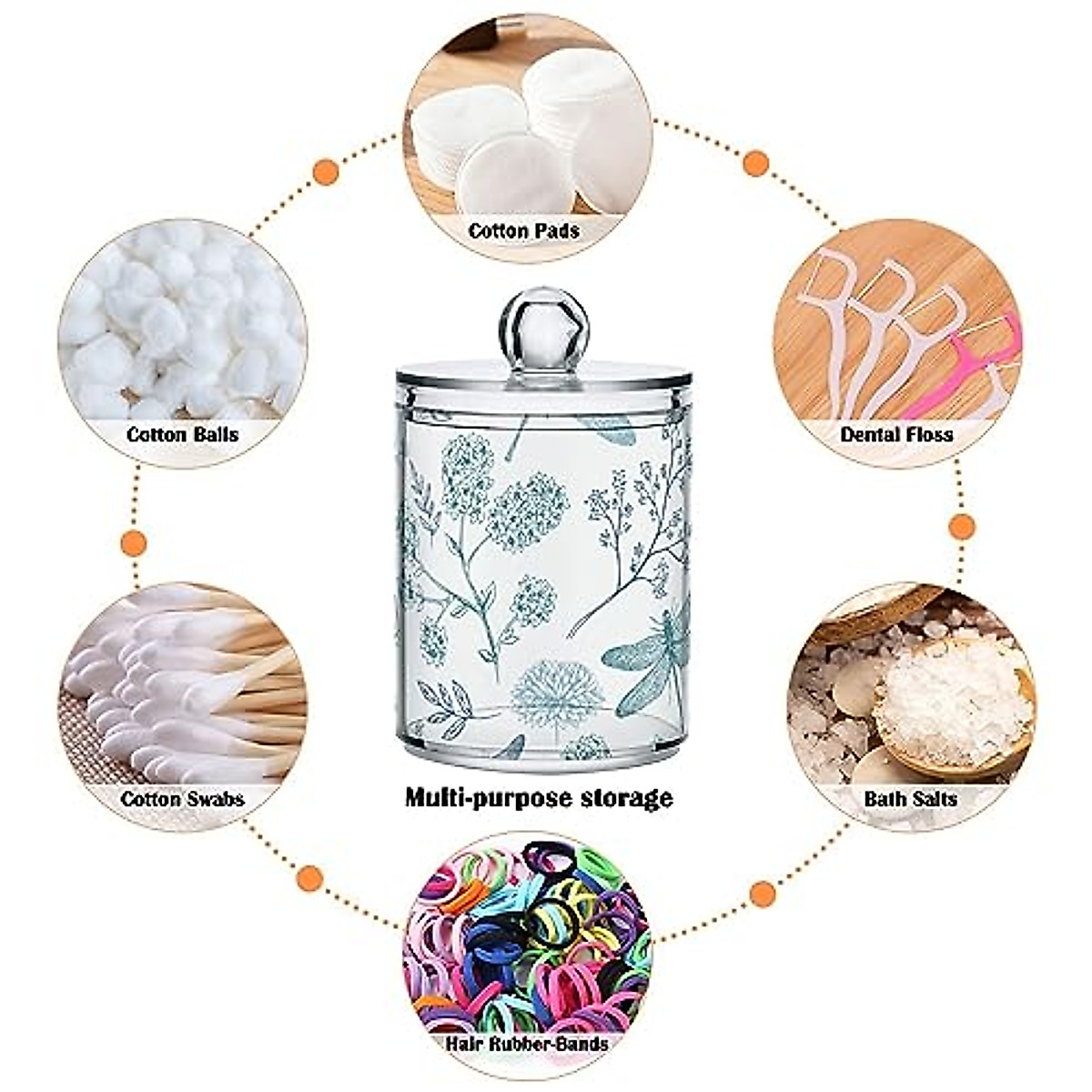 Cotton Pads

Cotton Balls

Dental Floss

Cotton Swabs

Multi-purpose storage

Bath Salts

Hair Rubber-Bands