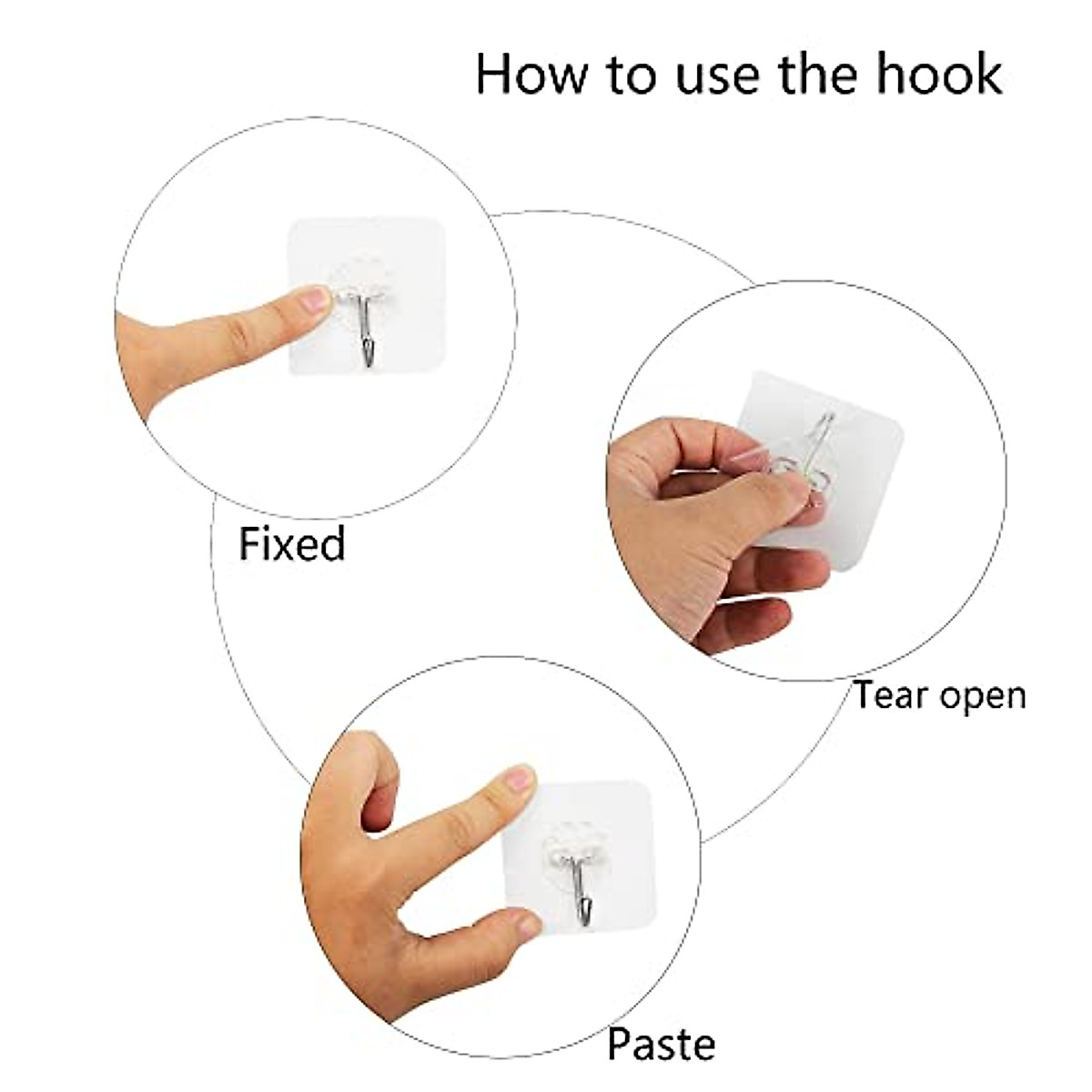 How to use the hook

Fixed

Tear open

Paste