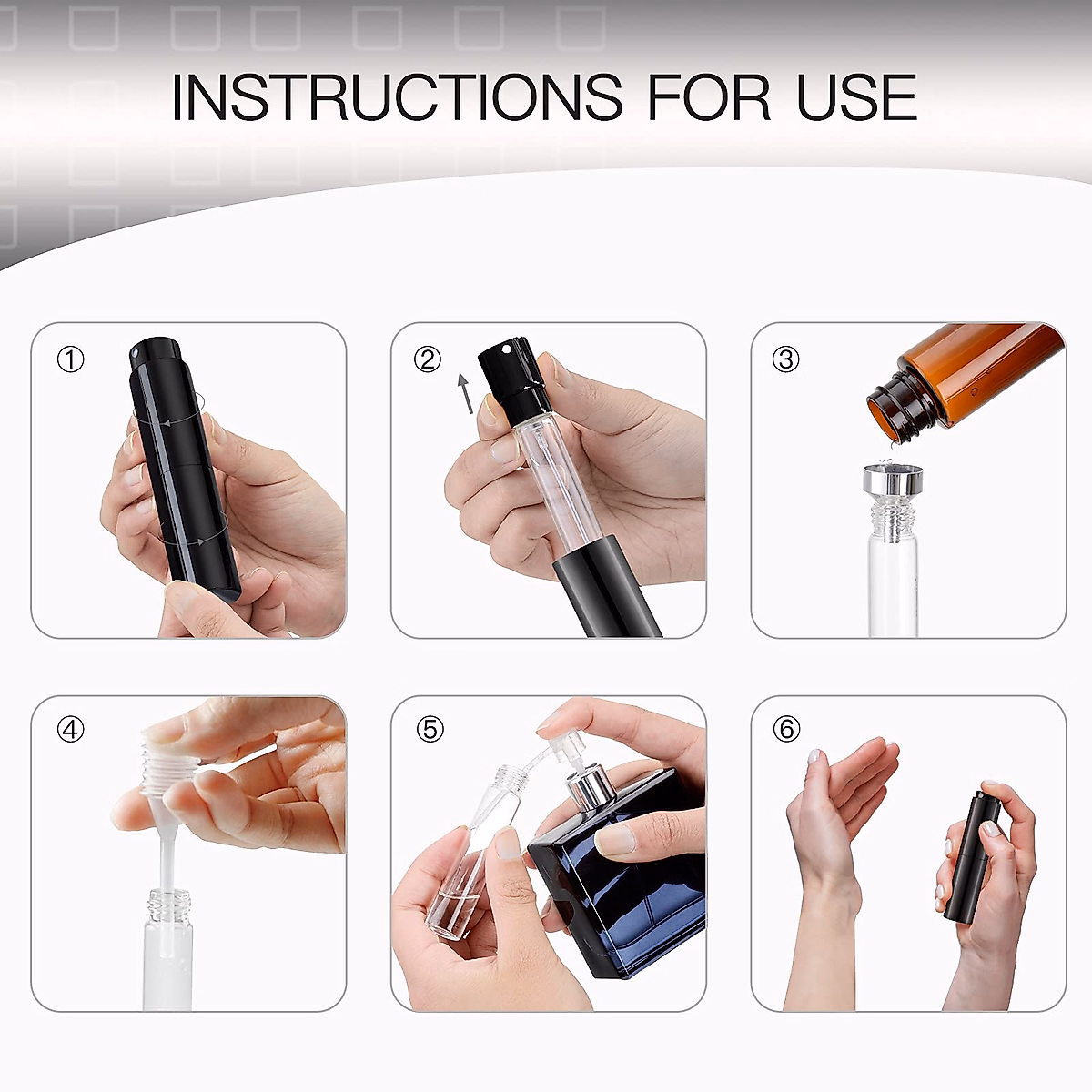 INSTRUCTIONS FOR USE

①

②

③

④

⑤

⑥